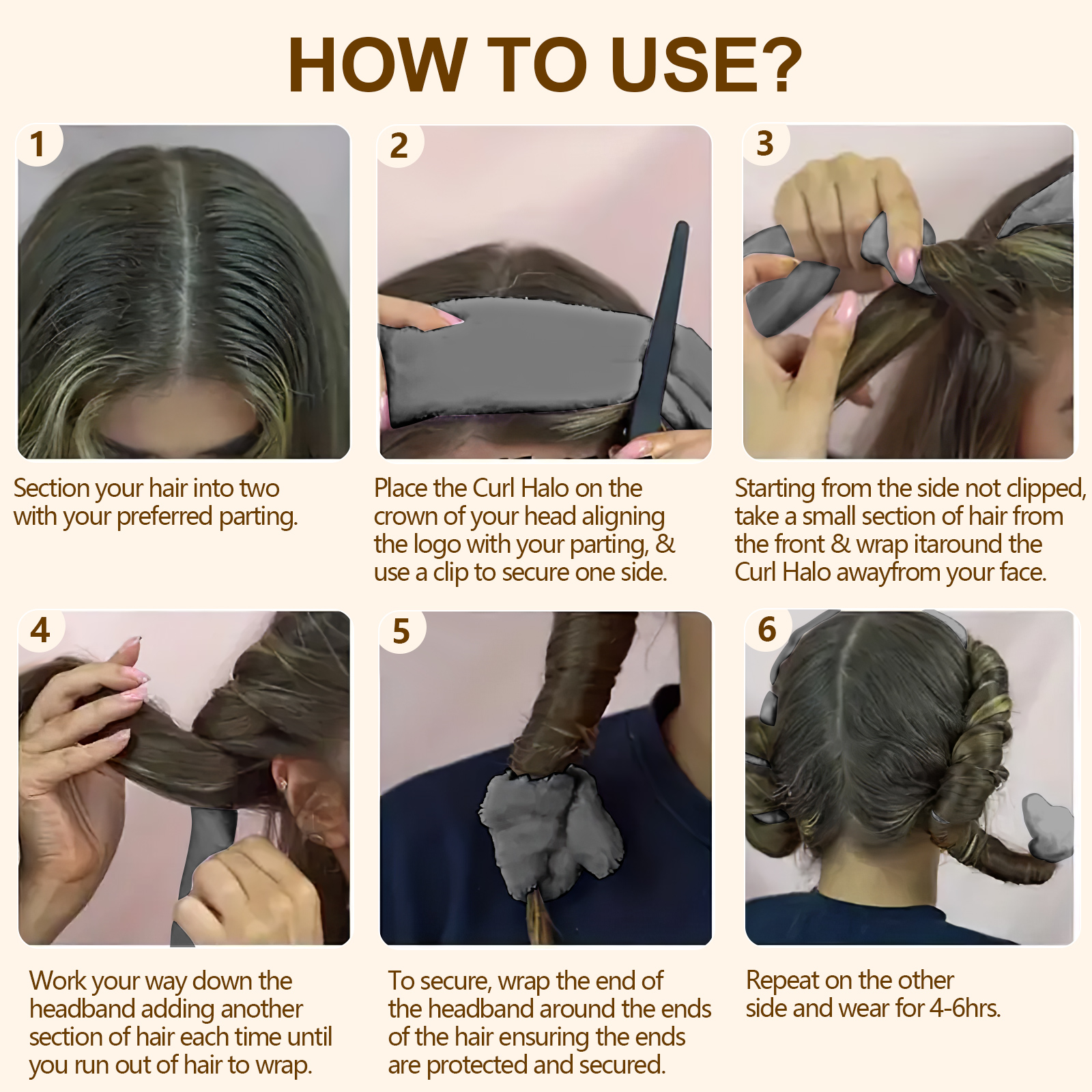 HOW TO USE?

1

Section your hair into two with your preferred parting.

2

Place the Curl Halo on the crown of your head aligning the logo with your parting, & use a clip to secure one side.

3

Starting from the side not clipped, take a small section of hair from the front & wrap itaround the Curl Halo awayfrom your face.

4

Work your way down the headband adding another section of hair each time until you run out of hair to wrap.

5

To secure, wrap the end of the headband around the ends of the hair ensuring the ends are protected and secured.

6

Repeat on the other side and wear for 4-6hrs.