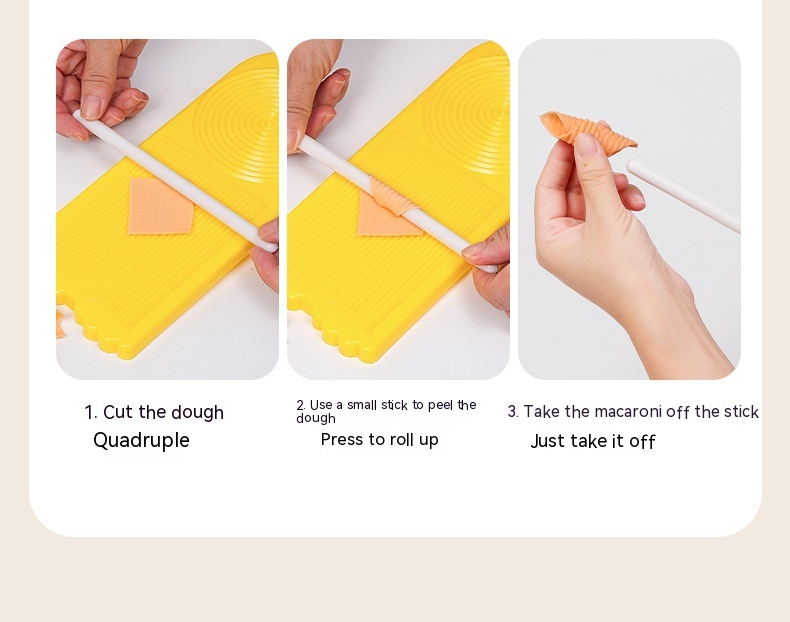 1. Cut the dough
Quadruple

2. Use a small stick to peel the dough
Press to roll up

3. Take the macaroni off the stick
Just take it off