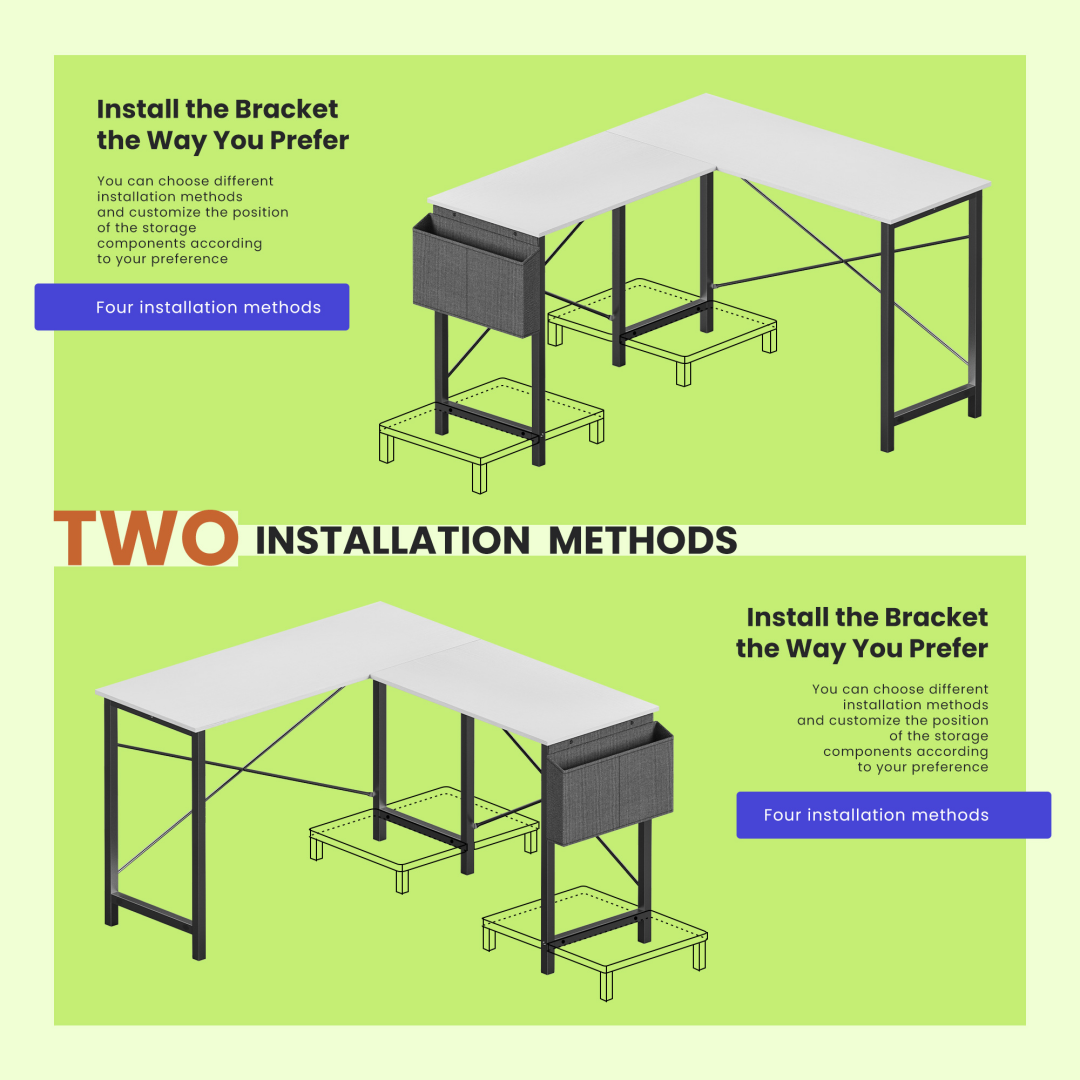 Install the Bracket the Way You Prefer

You can choose different installation methods and customize the position of the storage components according to your preference

Four installation methods

TWO INSTALLATION METHODS

Install the Bracket the Way You Prefer

You can choose different installation methods and customize the position of the storage components according to your preference

Four installation methods