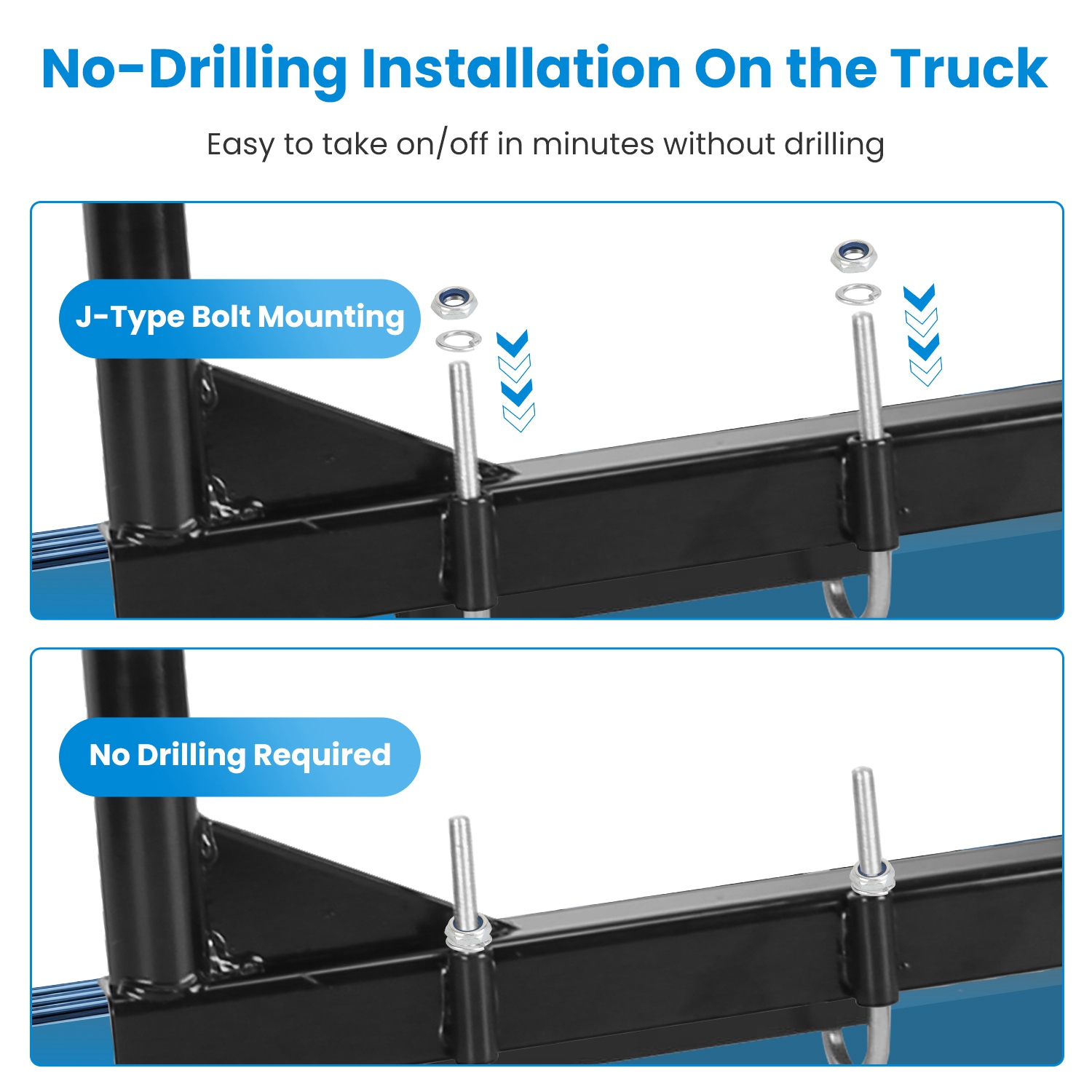 No-Drilling Installation On the Truck

Easy to take on/off in minutes without drilling

J-Type Bolt Mounting

No Drilling Required