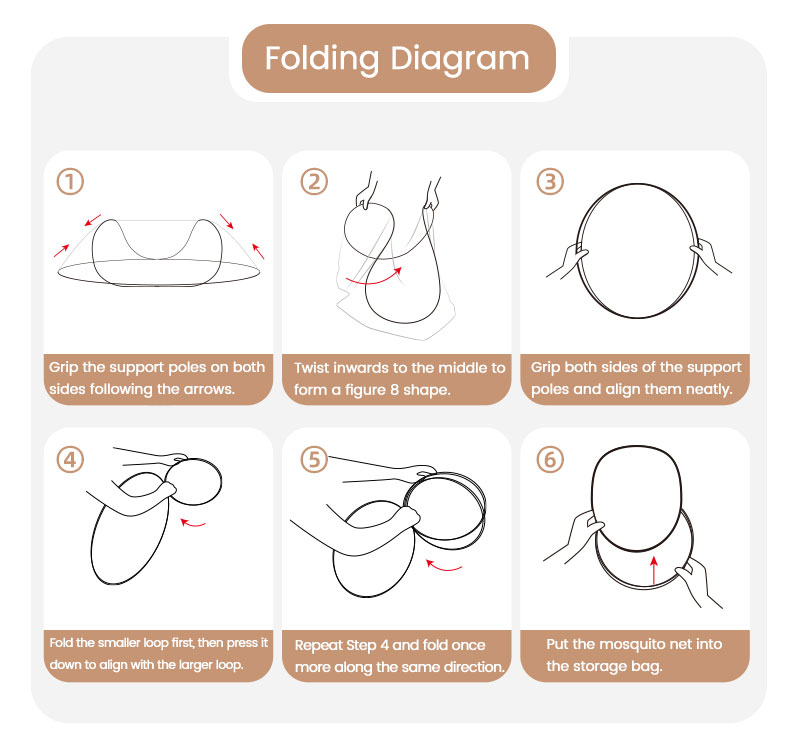 Folding Diagram

①

Grip the support poles on both sides following the arrows.

②

Twist inwards to the middle to form a figure 8 shape.

③

Grip both sides of the support poles and align them neatly.

④

Fold the smaller loop first, then press it down to align with the larger loop.

⑤

Repeat Step 4 and fold once more along the same direction.

⑥

Put the mosquito net into the storage bag.