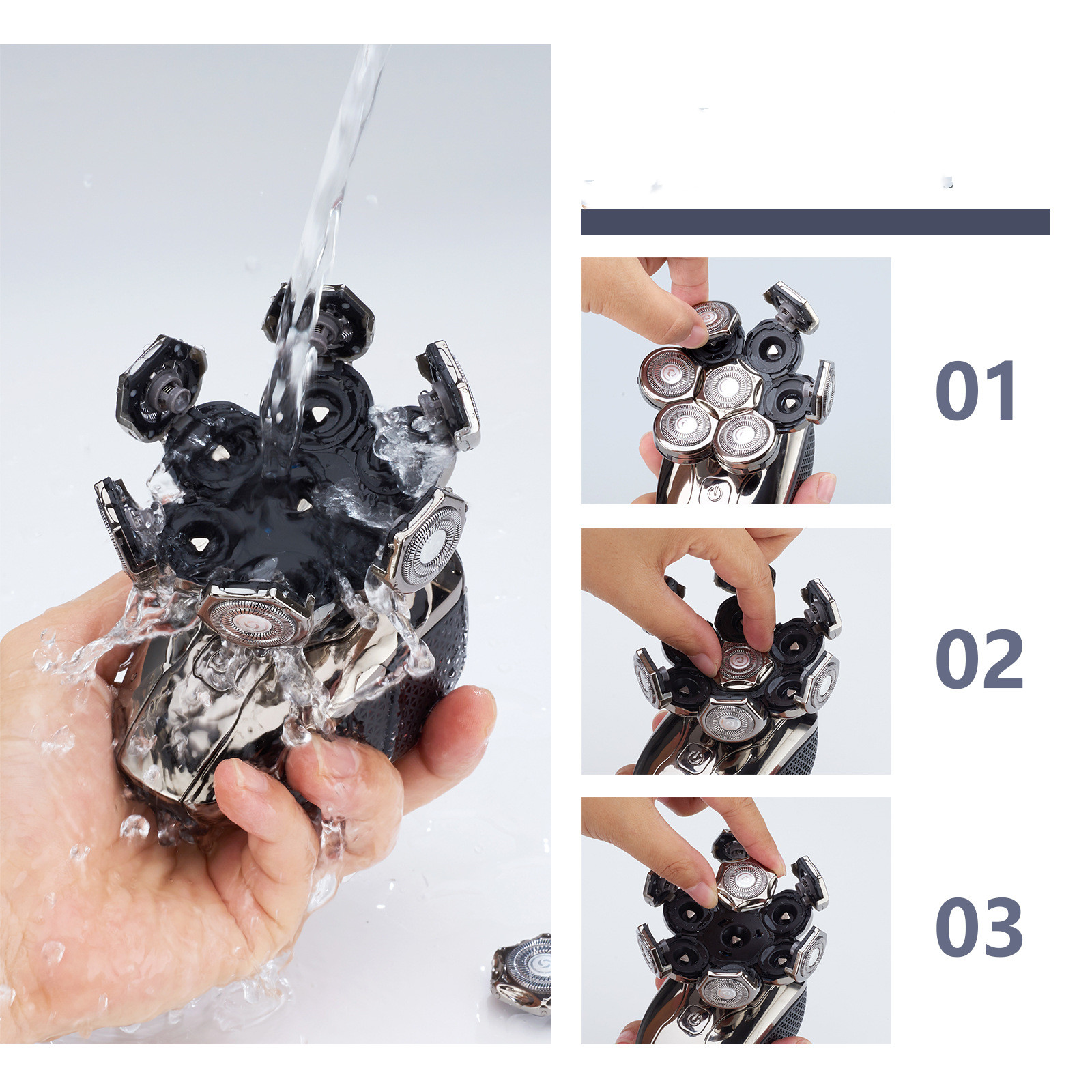 01

02

03