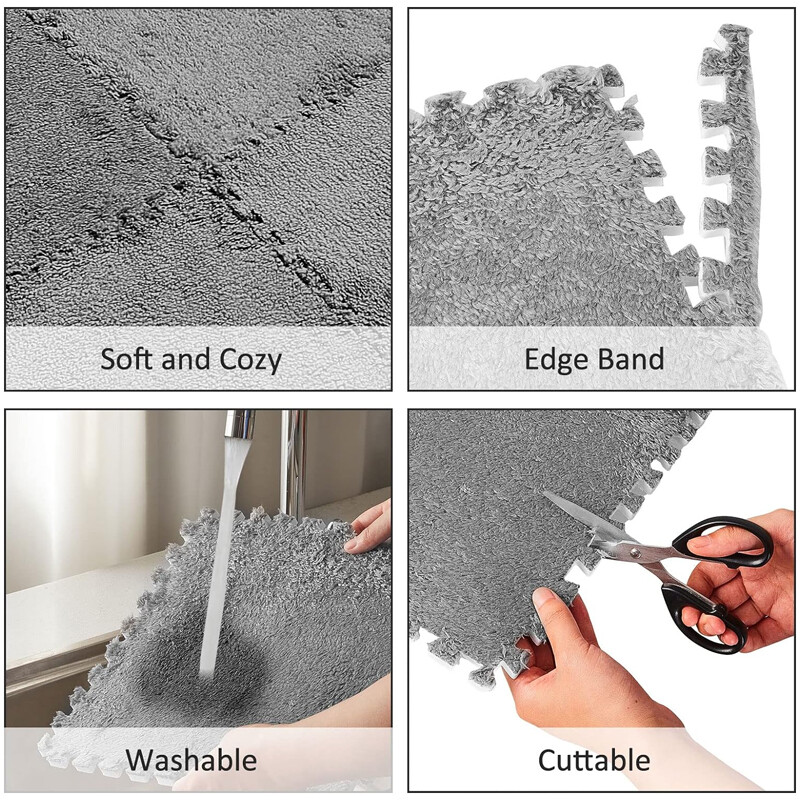 Soft and Cozy

Edge Band

Washable

Cuttable