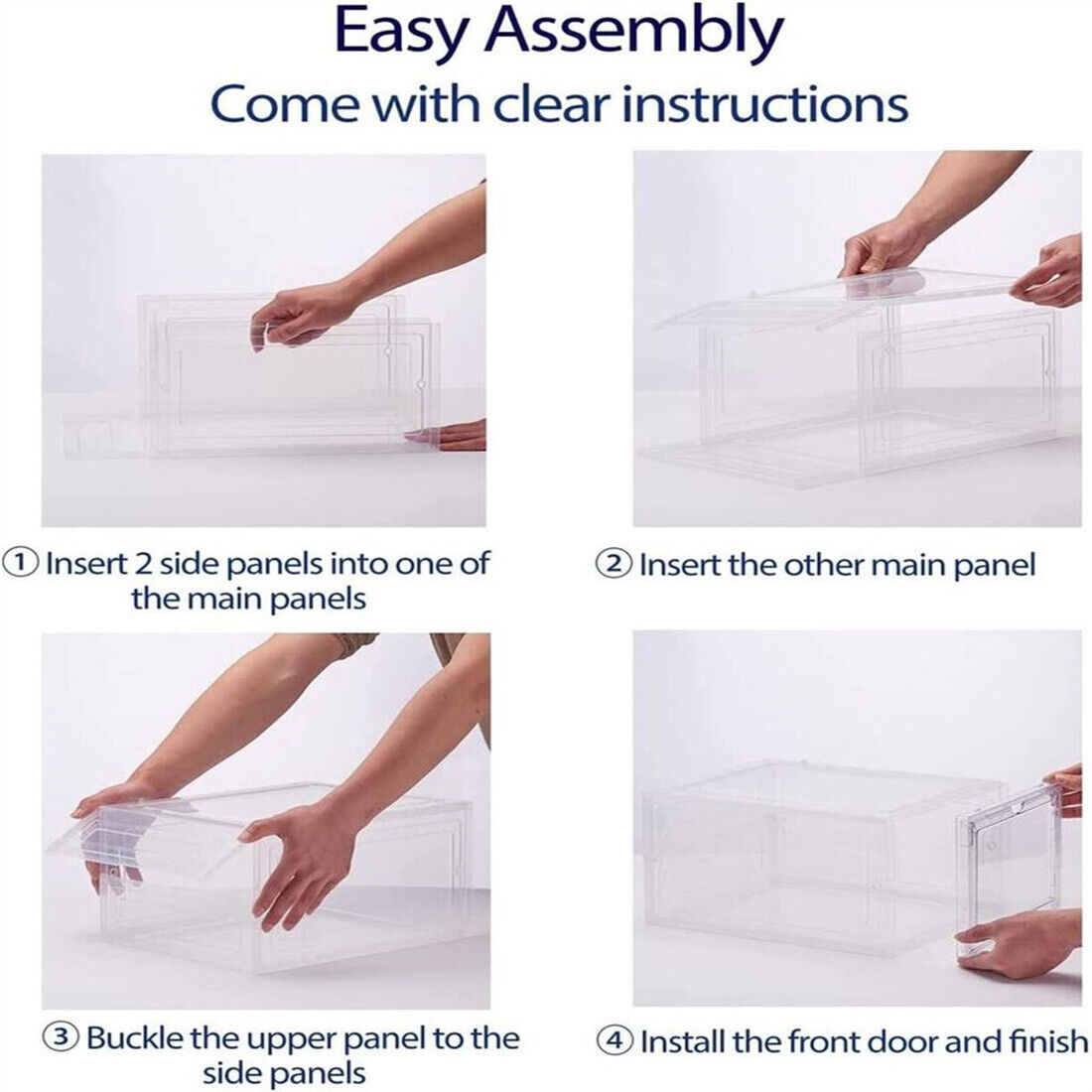 Easy Assembly
Come with clear instructions

① Insert 2 side panels into one of the main panels

② Insert the other main panel

③ Buckle the upper panel to the side panels

④ Install the front door and finish