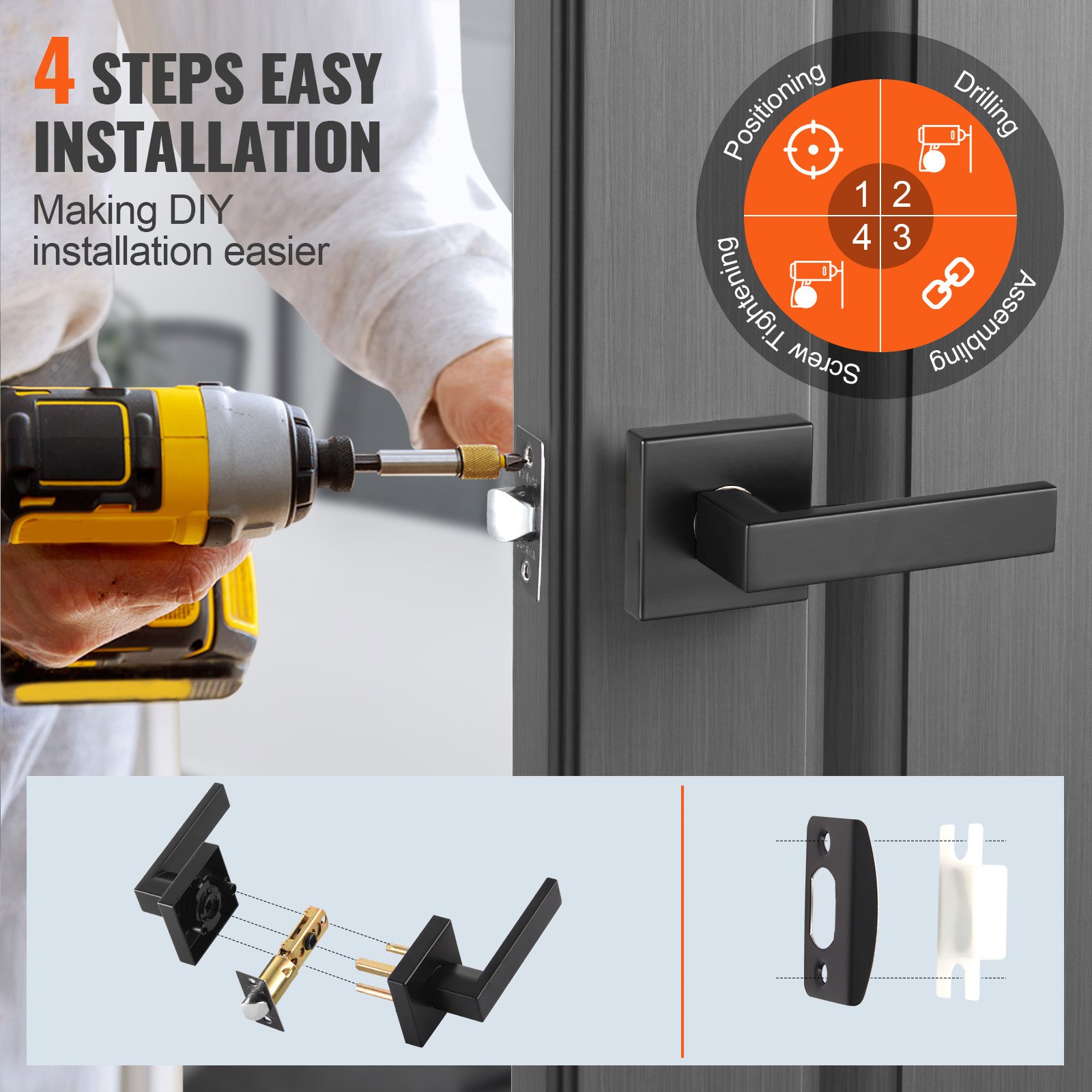 4 STEPS EASY INSTALLATION

Making DIY installation easier

Positioning

Drilling

1 2
4 3

Screw Tightening

Assembling