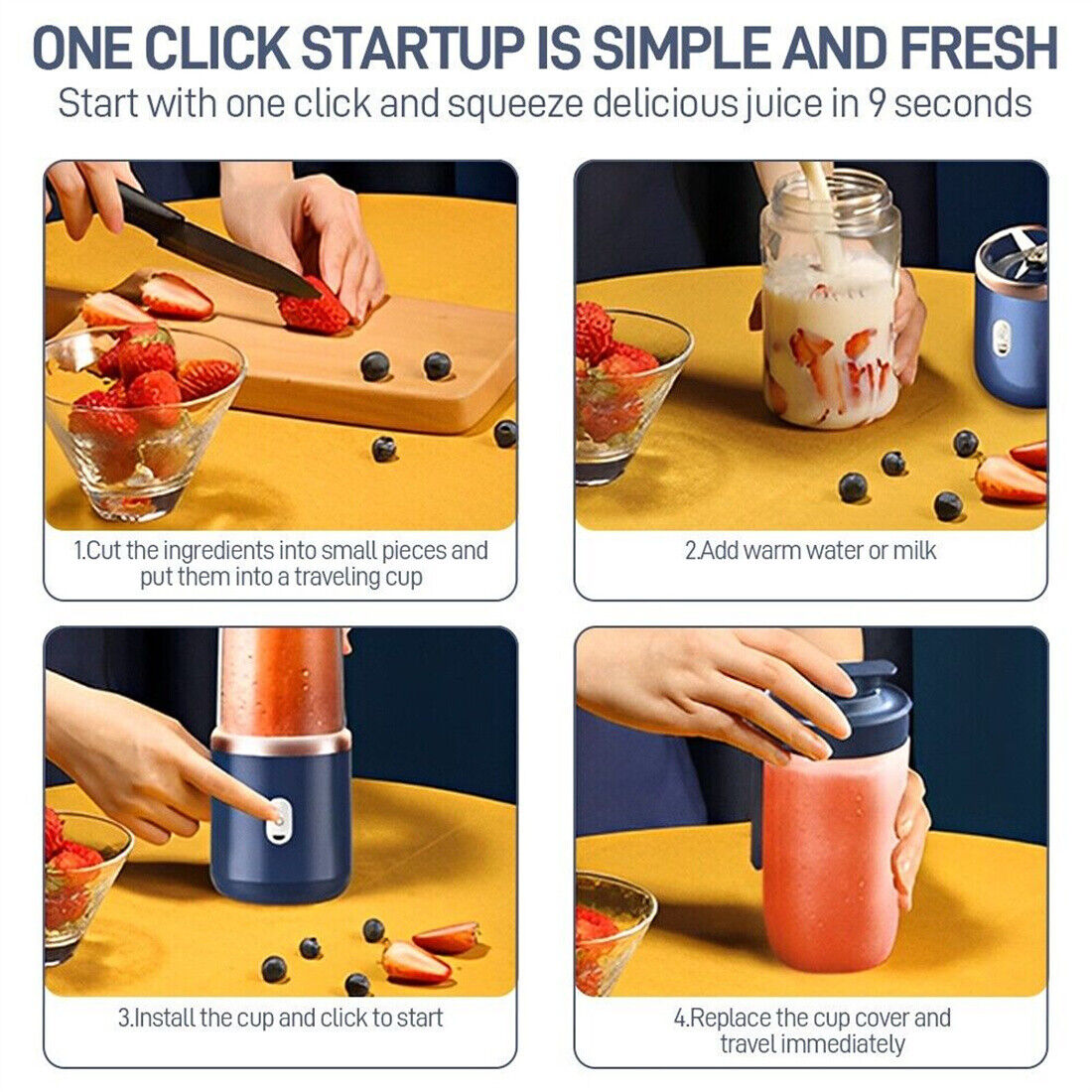 ONE CLICK STARTUP IS SIMPLE AND FRESH
Start with one click and squeeze delicious juice in 9 seconds

1.Cut the ingredients into small pieces and put them into a traveling cup

2.Add warm water or milk

3.Install the cup and click to start

4.Replace the cup cover and travel immediately