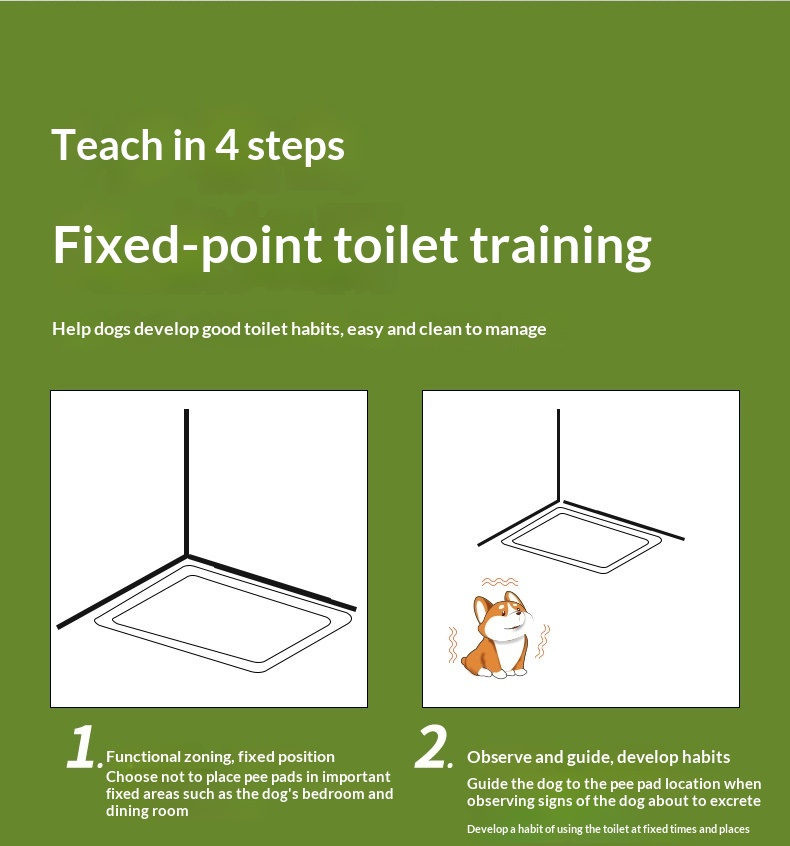 Teach in 4 steps

Fixed-point toilet training

Help dogs develop good toilet habits, easy and clean to manage

1. Functional zoning, fixed position
Choose not to place pee pads in important fixed areas such as the dog's bedroom and dining room

2. Observe and guide, develop habits
Guide the dog to the pee pad location when observing signs of the dog about to excrete

Develop a habit of using the toilet at fixed times and places