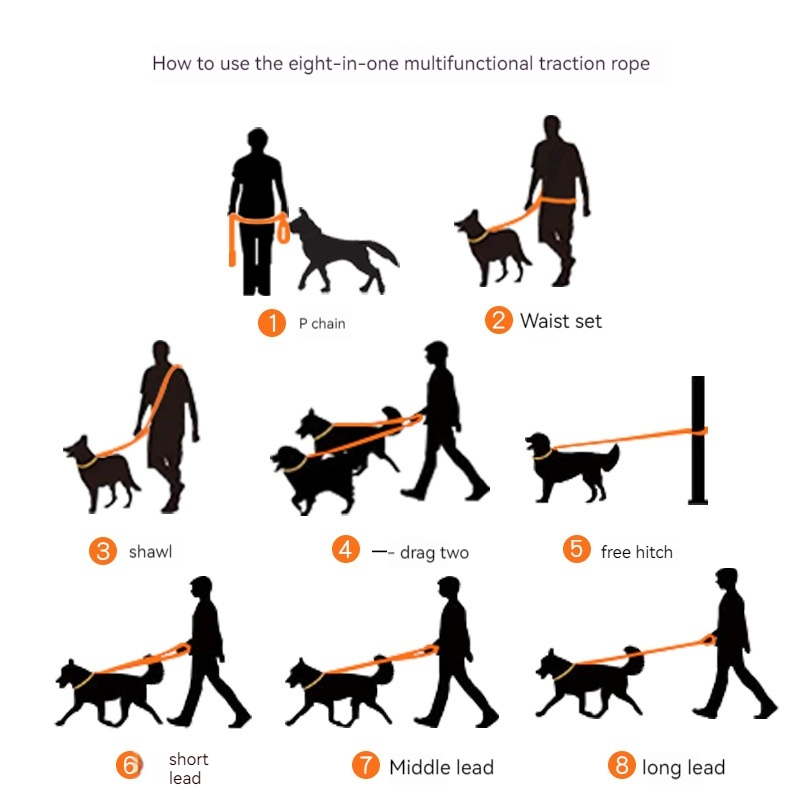 How to use the eight-in-one multifunctional traction rope

1 P chain

2 Waist set

3 shawl

4 —- drag two

5 free hitch

6 short lead

7 Middle lead

8 long lead