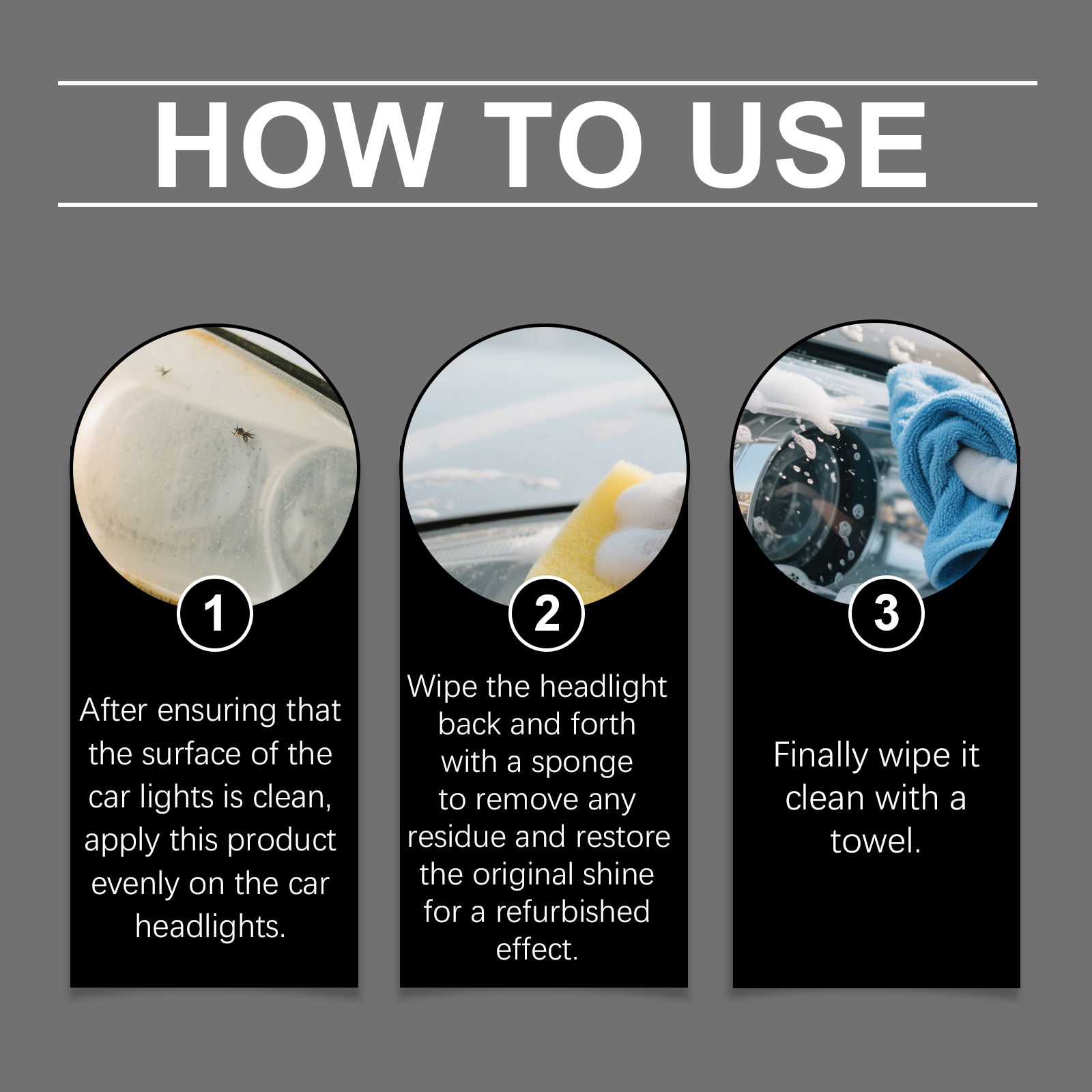 HOW TO USE

1

After ensuring that the surface of the car lights is clean, apply this product evenly on the car headlights.

2

Wipe the headlight back and forth with a sponge to remove any residue and restore the original shine for a refurbished effect.

3

Finally wipe it clean with a towel.