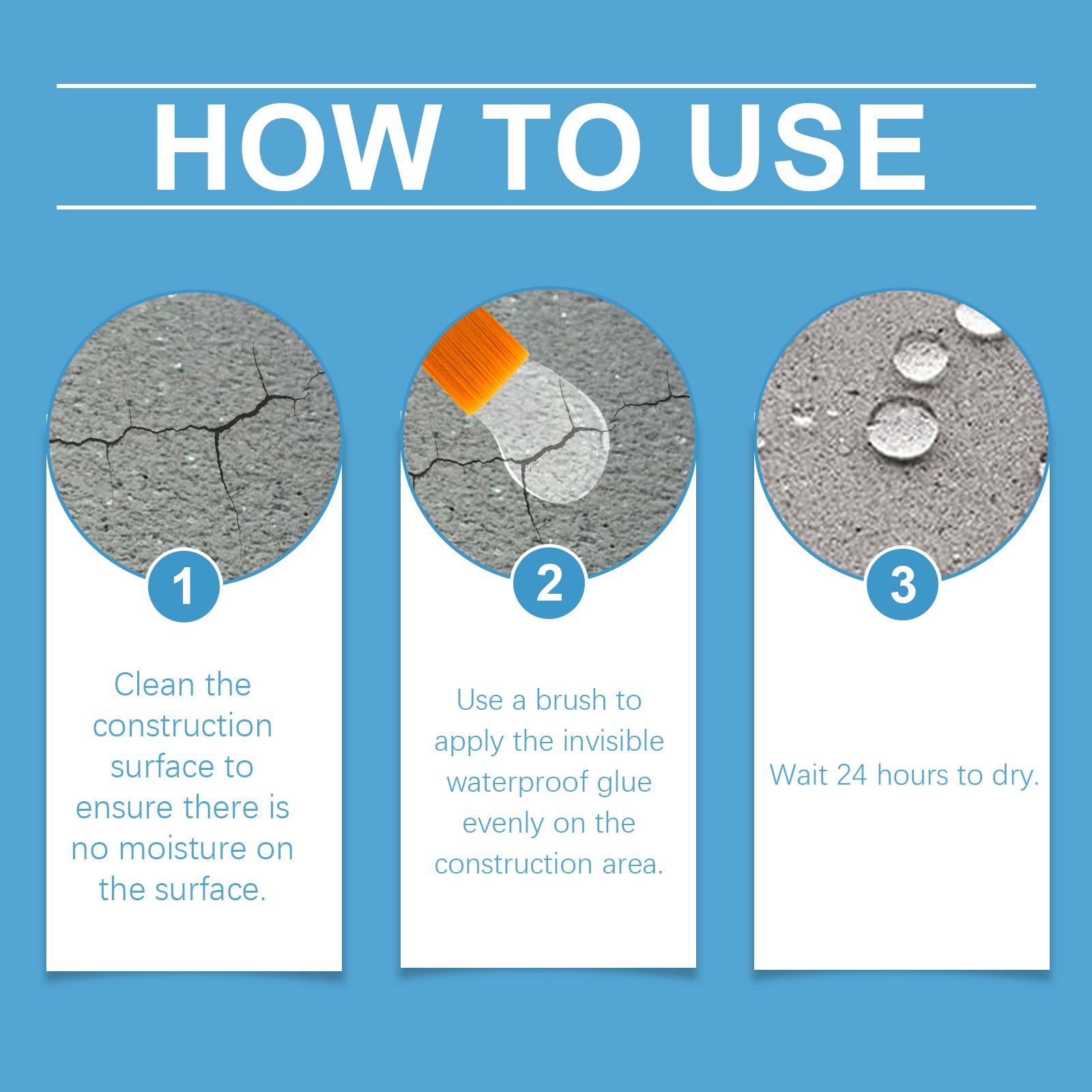 HOW TO USE

1

Clean the construction surface to ensure there is no moisture on the surface.

2

Use a brush to apply the invisible waterproof glue evenly on the construction area.

3

Wait 24 hours to dry.