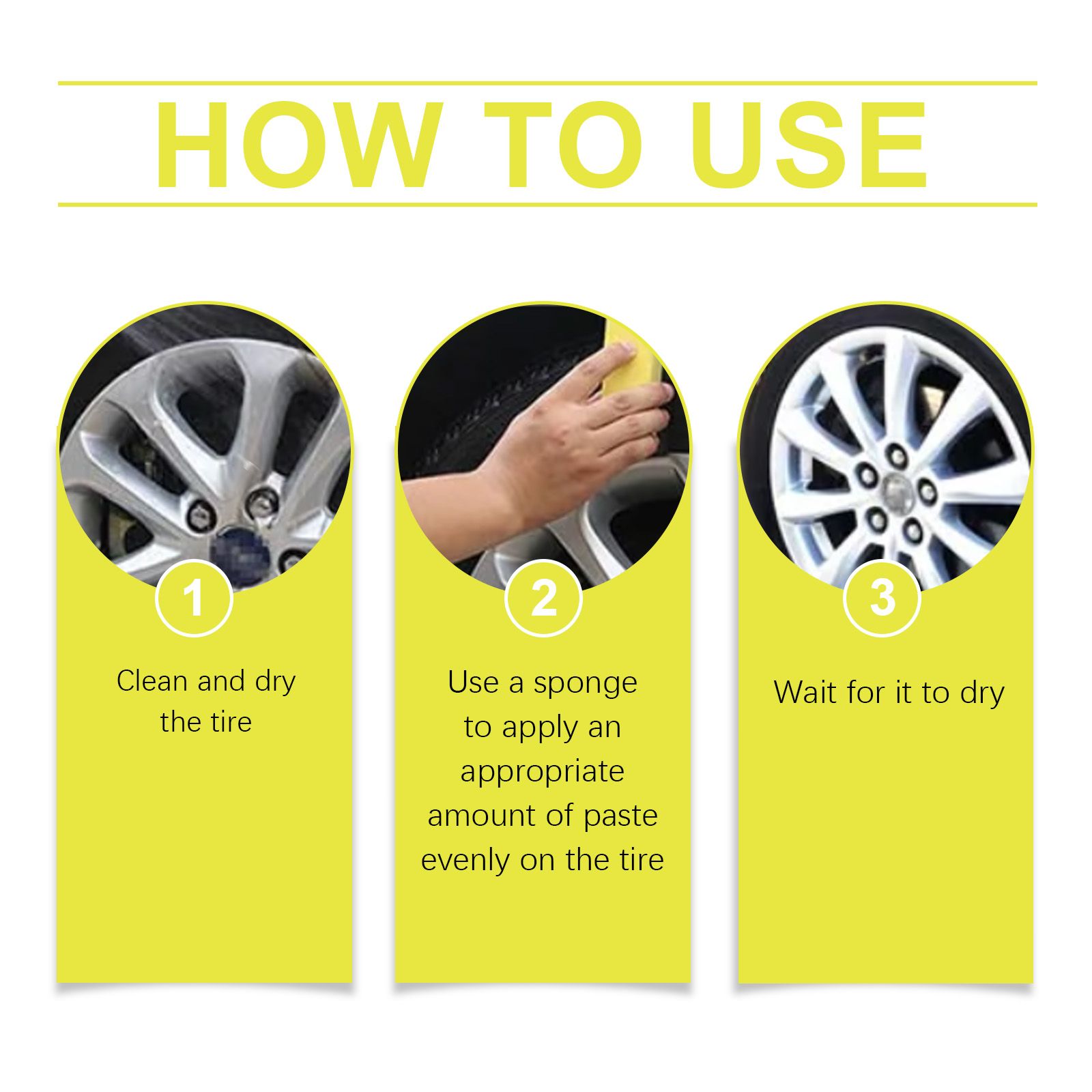 HOW TO USE

1

Clean and dry the tire

2

Use a sponge to apply an appropriate amount of paste evenly on the tire

3

Wait for it to dry