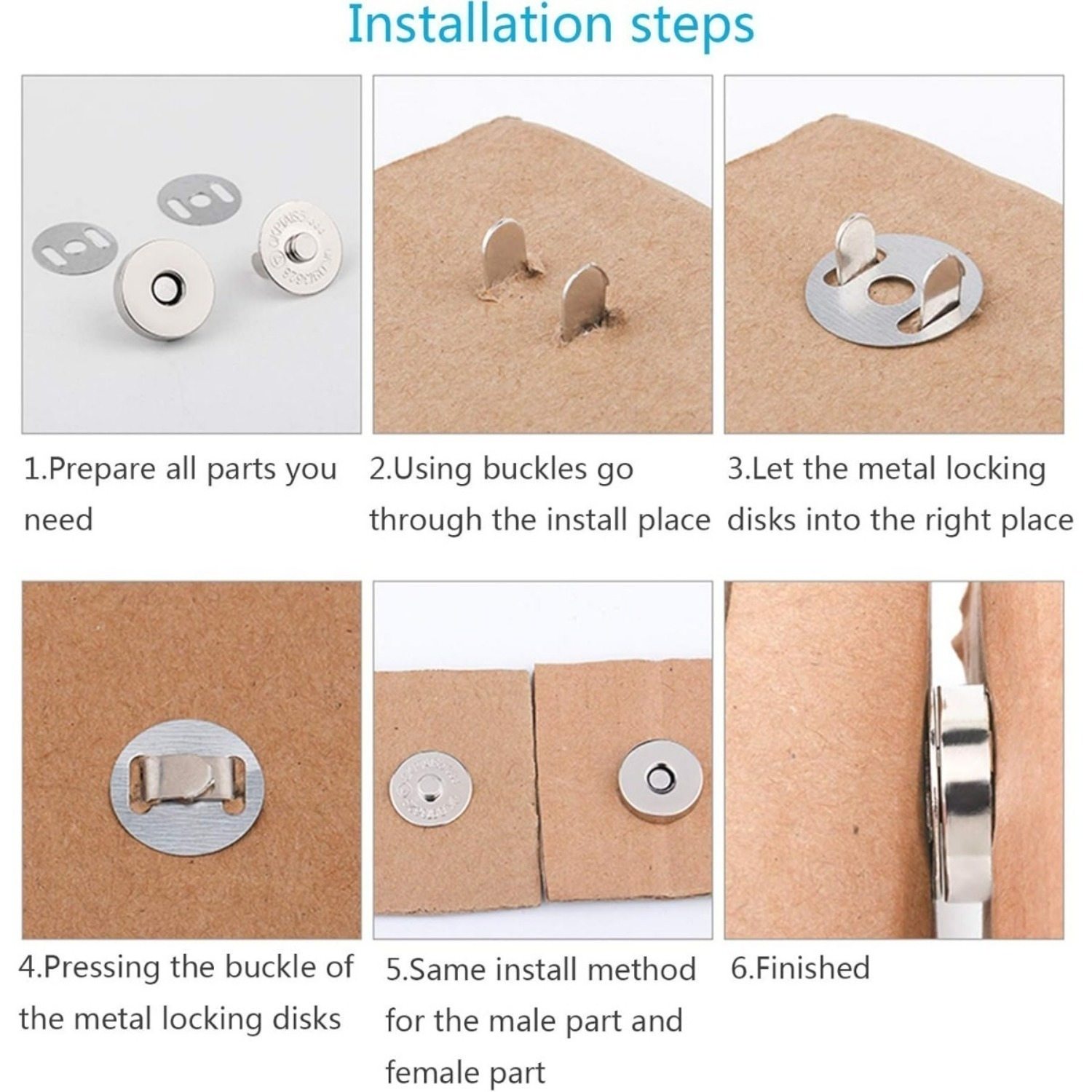 Installation steps

1.Prepare all parts you need

2.Using buckles go through the install place

3.Let the metal locking disks into the right place

4.Pressing the buckle of the metal locking disks

5.Same install method for the male part and female part

6.Finished