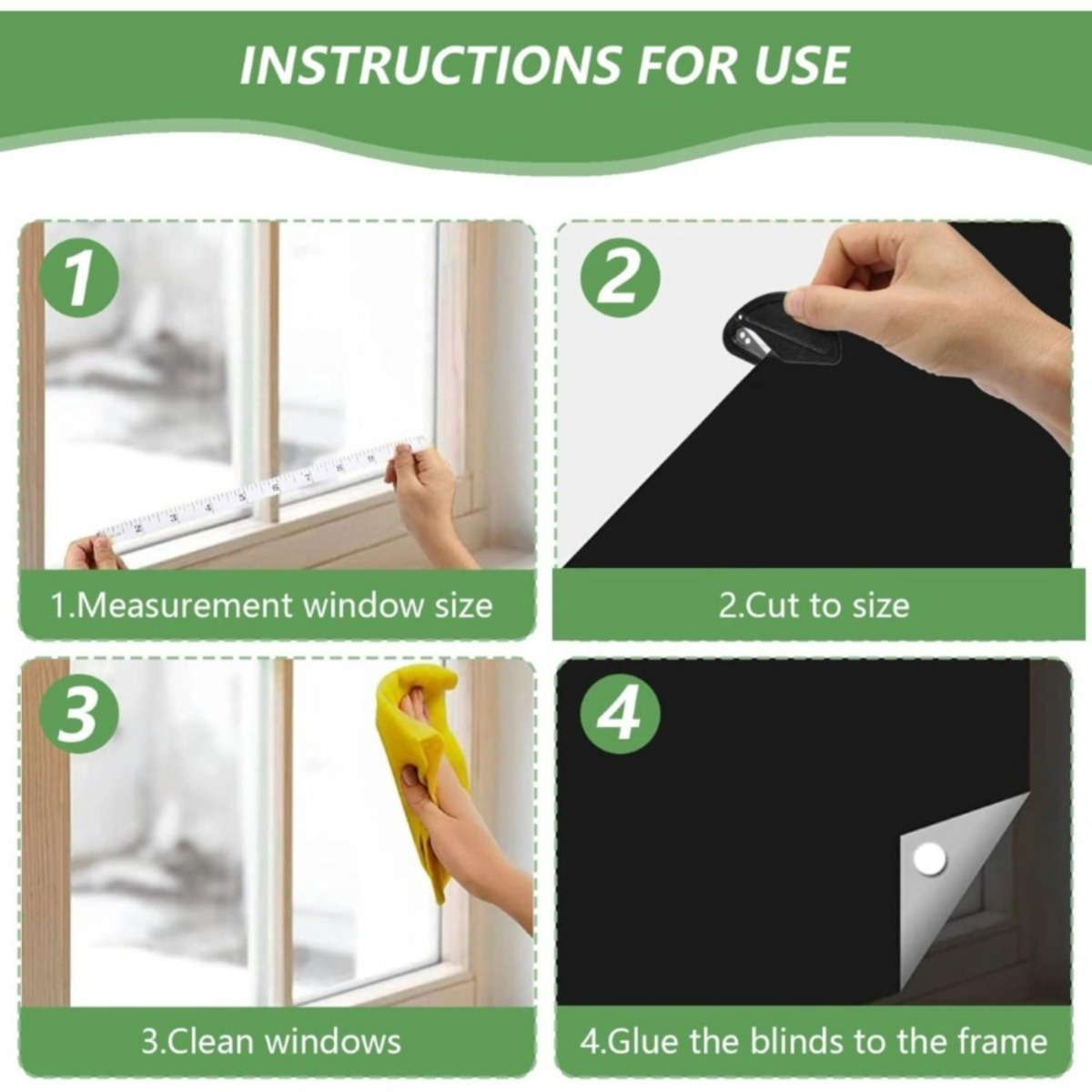 INSTRUCTIONS FOR USE

1

1.Measurement window size

2

2.Cut to size

3

3.Clean windows

4

4.Glue the blinds to the frame