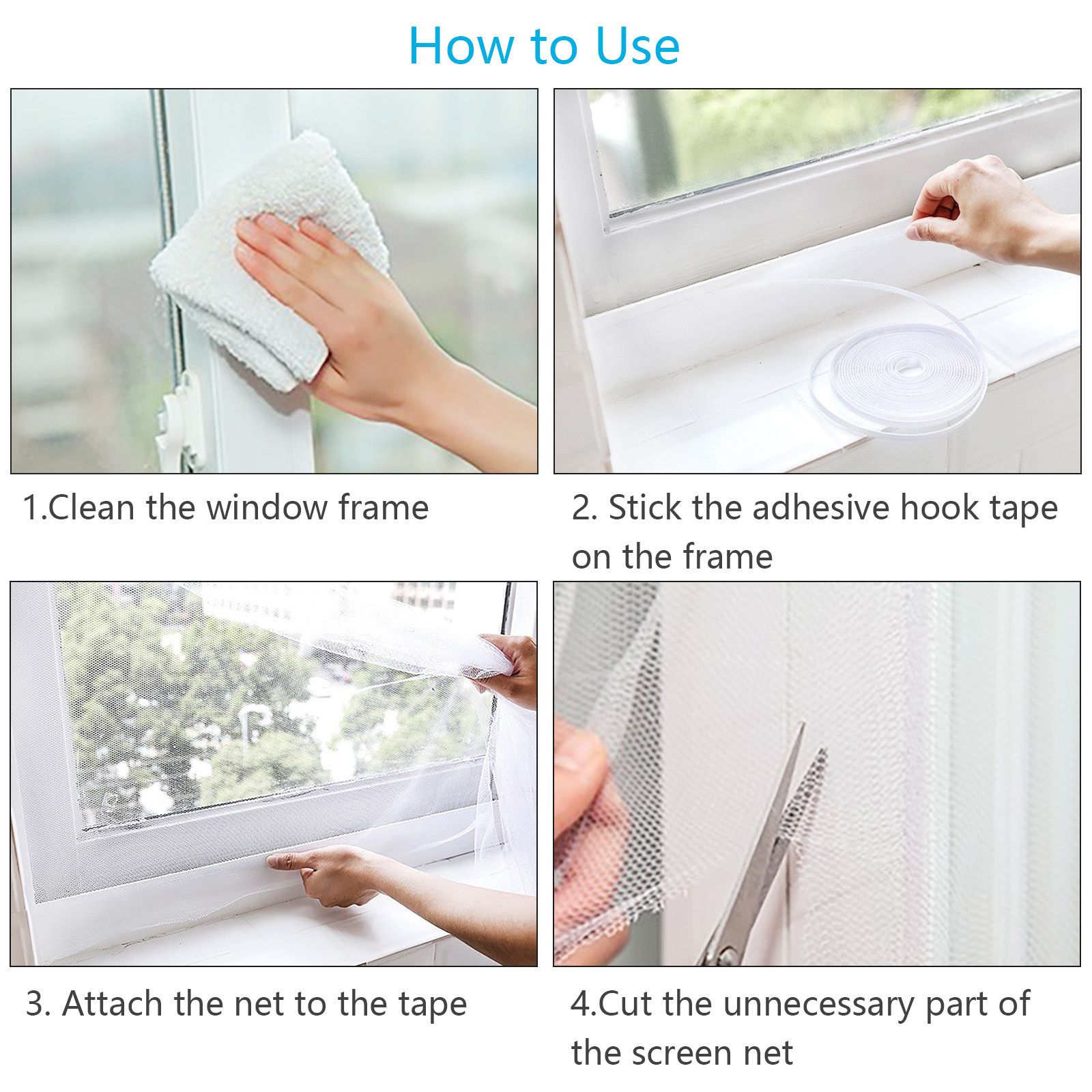 How to Use

1.Clean the window frame

2. Stick the adhesive hook tape on the frame

3. Attach the net to the tape

4.Cut the unnecessary part of the screen net