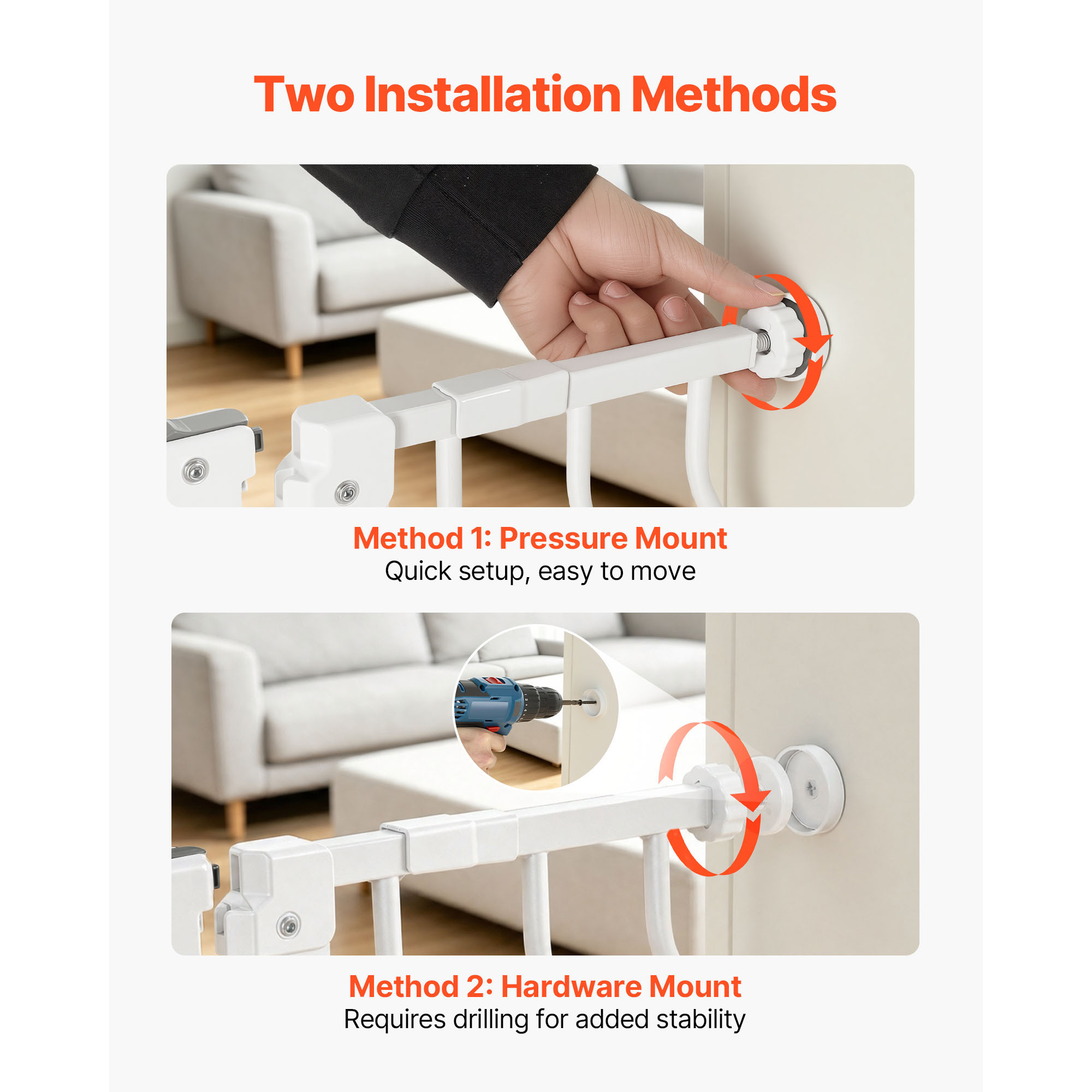 Two Installation Methods

Method 1: Pressure Mount
Quick setup, easy to move

Method 2: Hardware Mount
Requires drilling for added stability