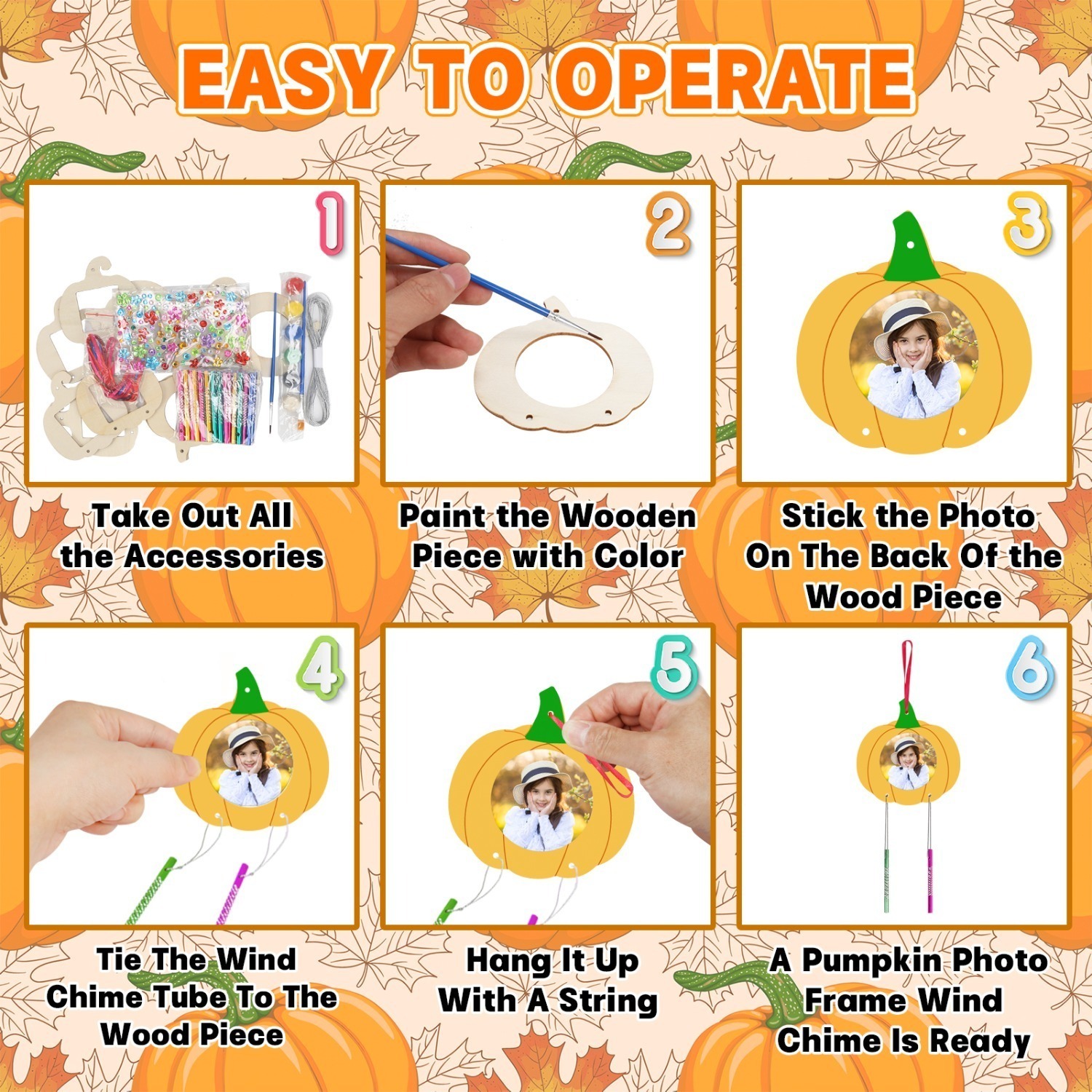 EASY TO OPERATE

1

Take Out All the Accessories

2

Paint the Wooden Piece with Color

3

Stick the Photo On The Back Of the Wood Piece

4

Tie The Wind Chime Tube To The Wood Piece

5

Hang It Up With A String

6

A Pumpkin Photo Frame Wind Chime Is Ready