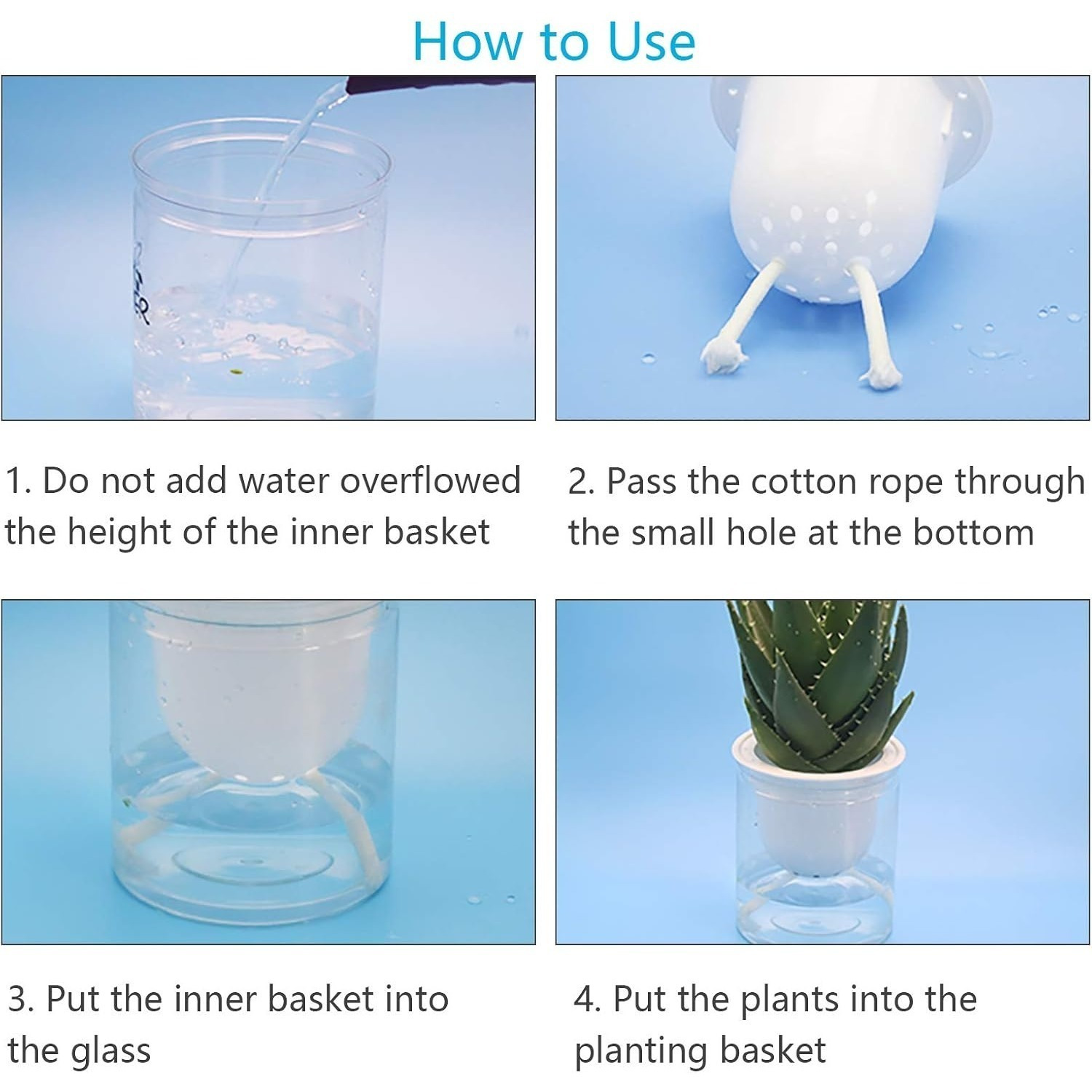 How to Use

1. Do not add water overflowed the height of the inner basket

2. Pass the cotton rope through the small hole at the bottom

3. Put the inner basket into the glass

4. Put the plants into the planting basket