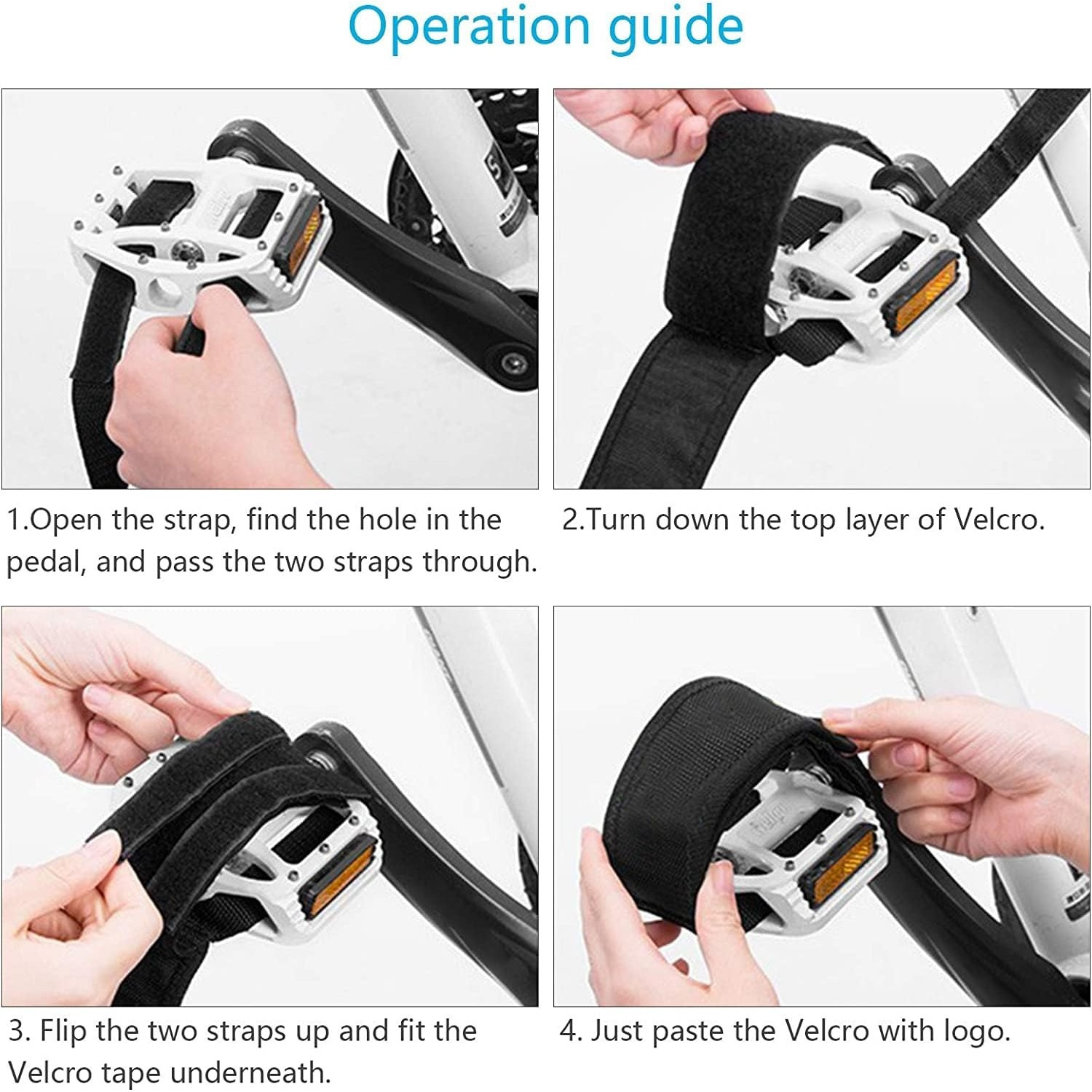 Operation guide

1.Open the strap, find the hole in the pedal, and pass the two straps through.

2.Turn down the top layer of Velcro.

3. Flip the two straps up and fit the Velcro tape underneath.

4. Just paste the Velcro with logo.