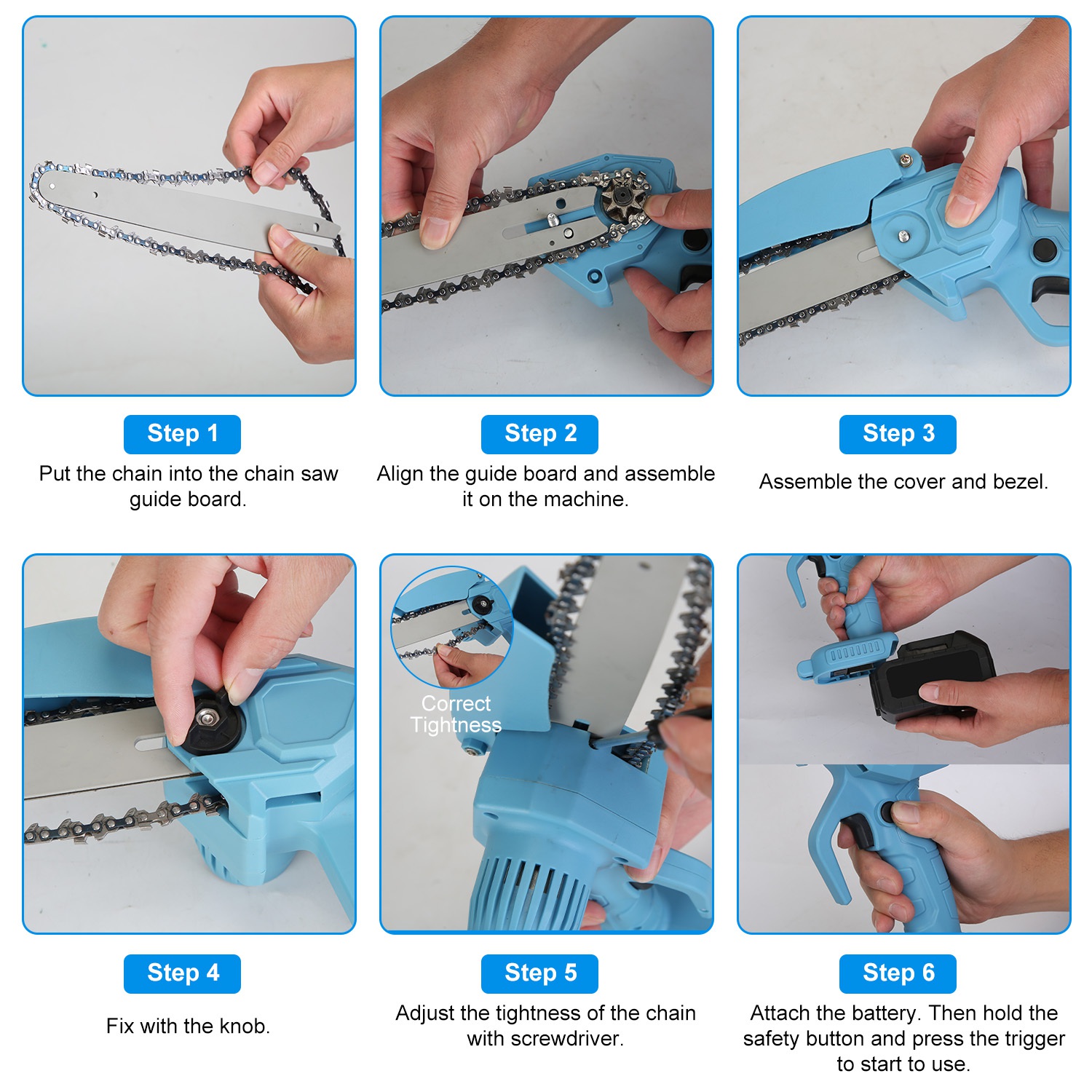 Step 1
Put the chain into the chain saw guide board.

Step 2
Align the guide board and assemble it on the machine.

Step 3
Assemble the cover and bezel.

Correct Tightness

Step 4
Fix with the knob.

Step 5
Adjust the tightness of the chain with screwdriver.

Step 6
Attach the battery. Then hold the safety button and press the trigger to start to use.