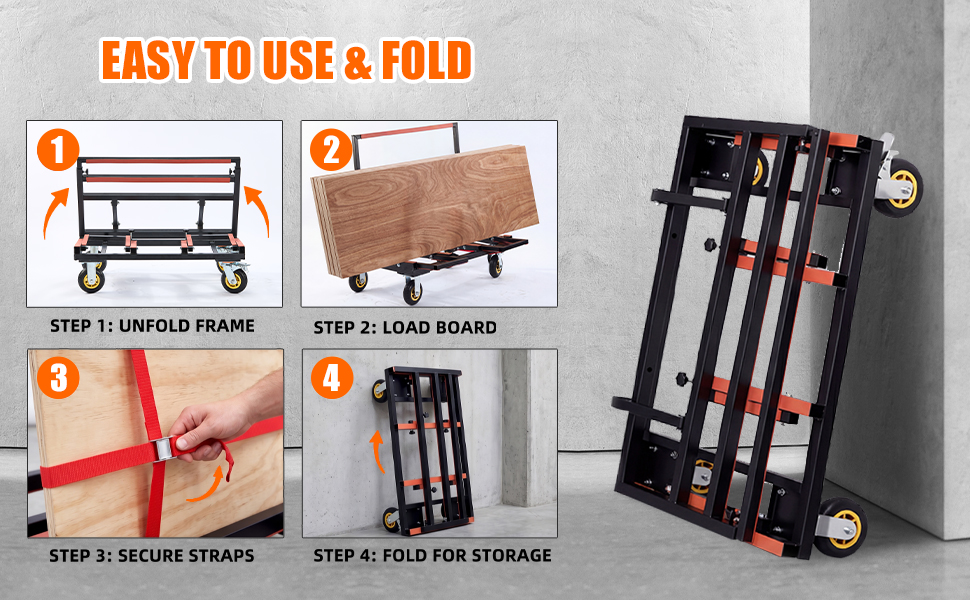 EASY TO USE & FOLD

1

STEP 1: UNFOLD FRAME

2

STEP 2: LOAD BOARD

3

STEP 3: SECURE STRAPS

4

STEP 4: FOLD FOR STORAGE