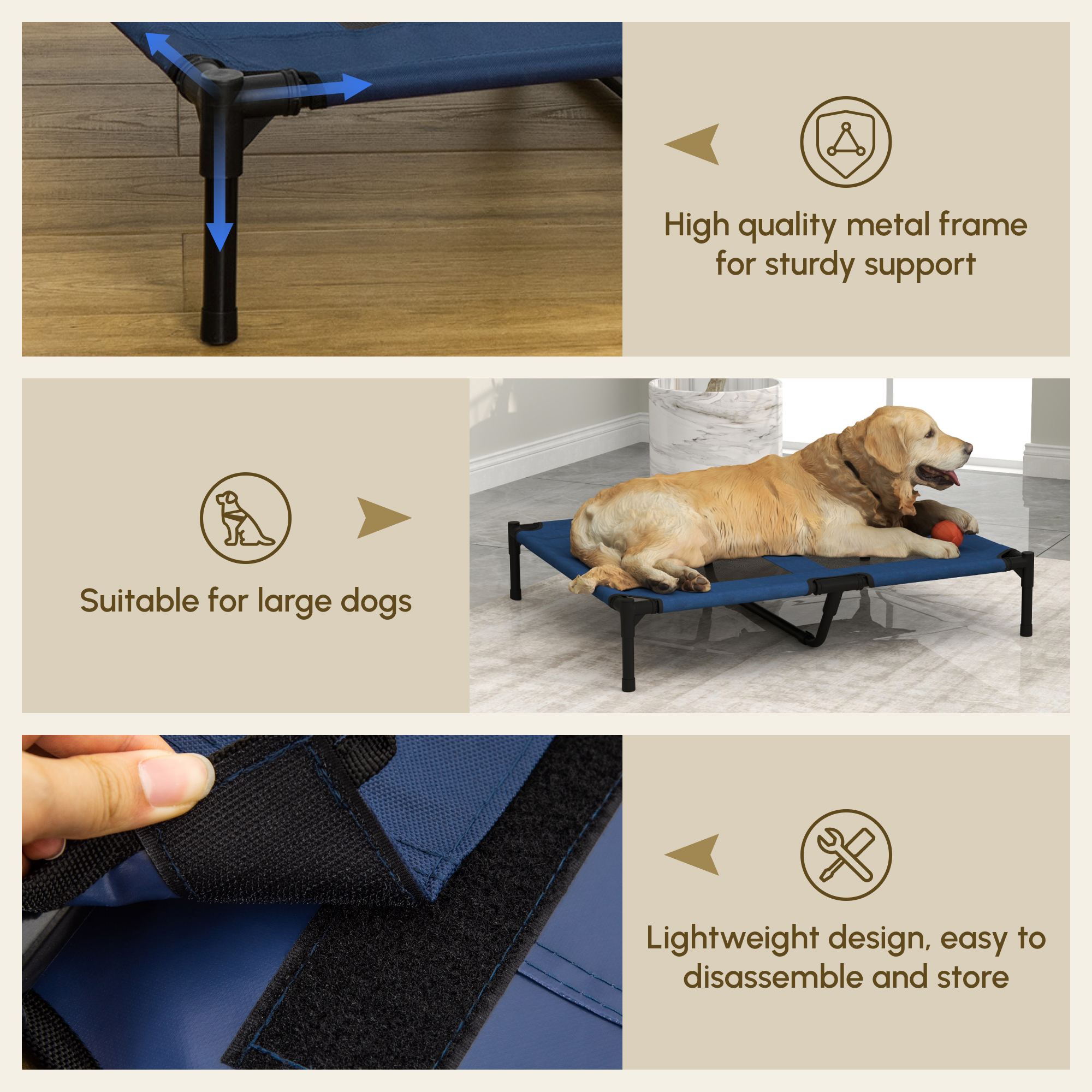 High quality metal frame for sturdy support

Suitable for large dogs

Lightweight design, easy to disassemble and store