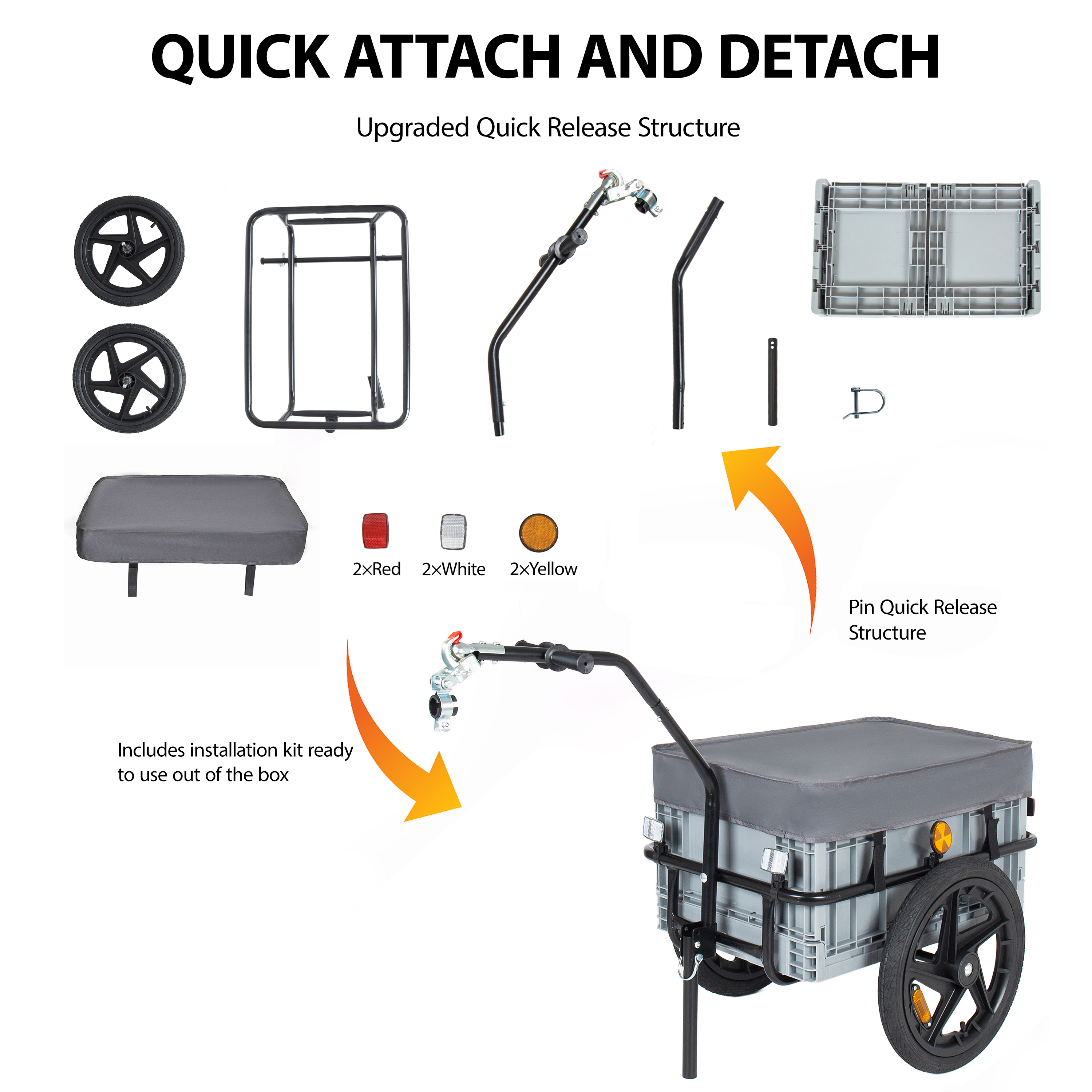 QUICK ATTACH AND DETACH

Upgraded Quick Release Structure

2×Red 2×White 2×Yellow

Pin Quick Release Structure

Includes installation kit ready to use out of the box