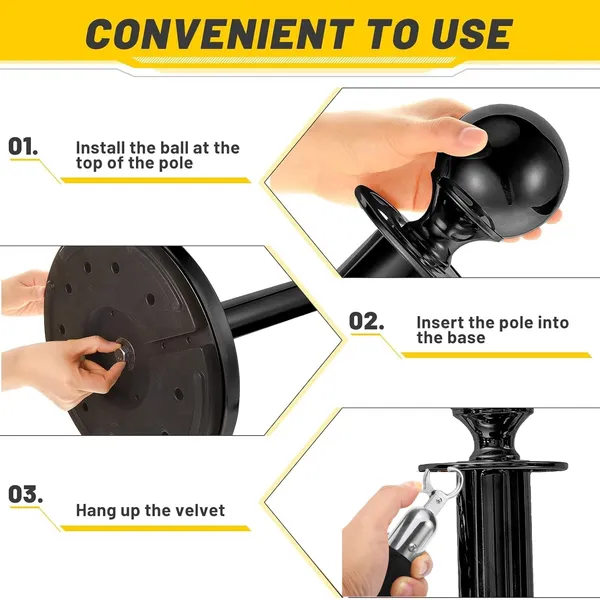 CONVENIENT TO USE

01.

Install the ball at the top of the pole

02.

Insert the pole into the base

03.

Hang up the velvet