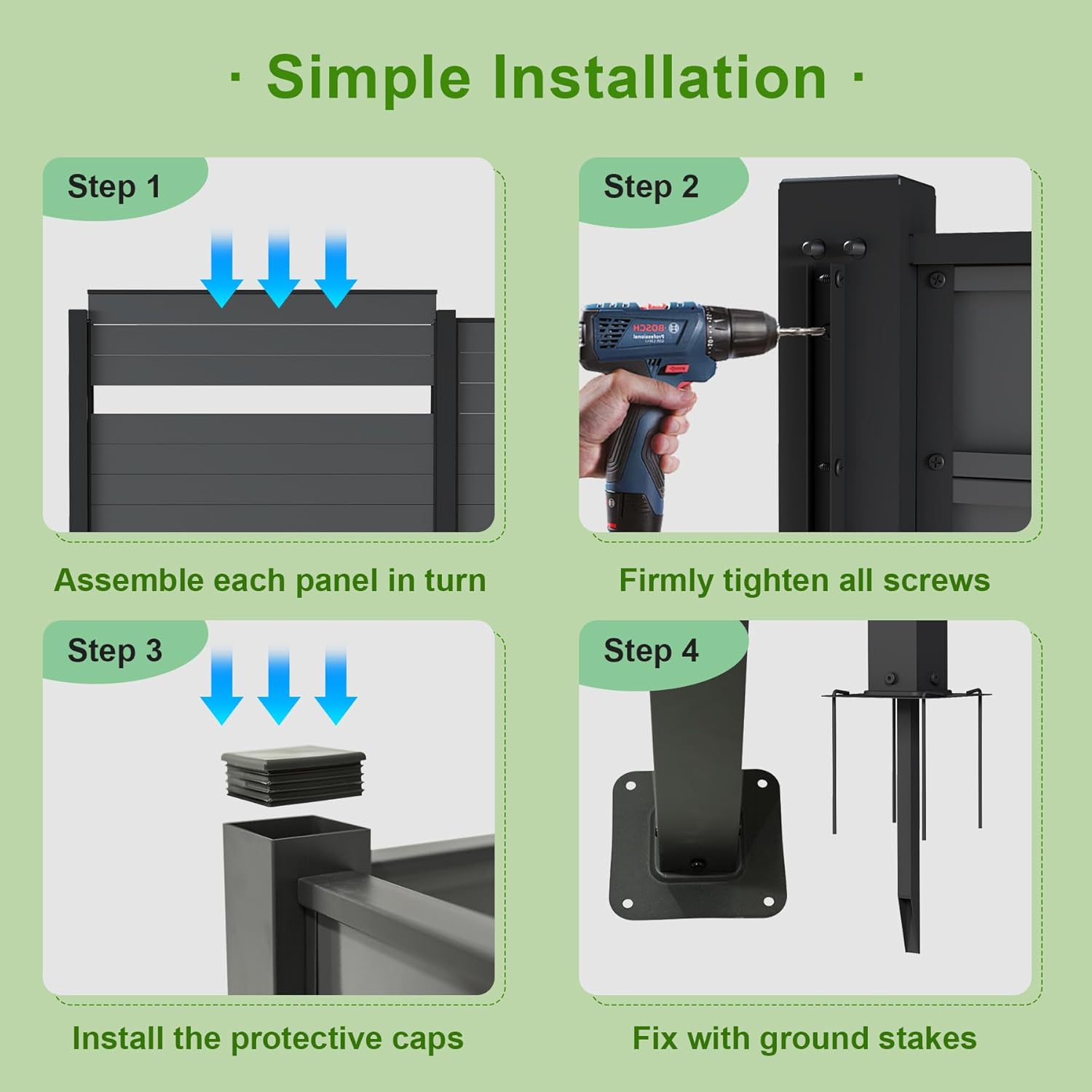 · Simple Installation ·

Step 1

Assemble each panel in turn

Step 2

BOSCH
Professional

Firmly tighten all screws

Step 3

Install the protective caps

Step 4

Fix with ground stakes