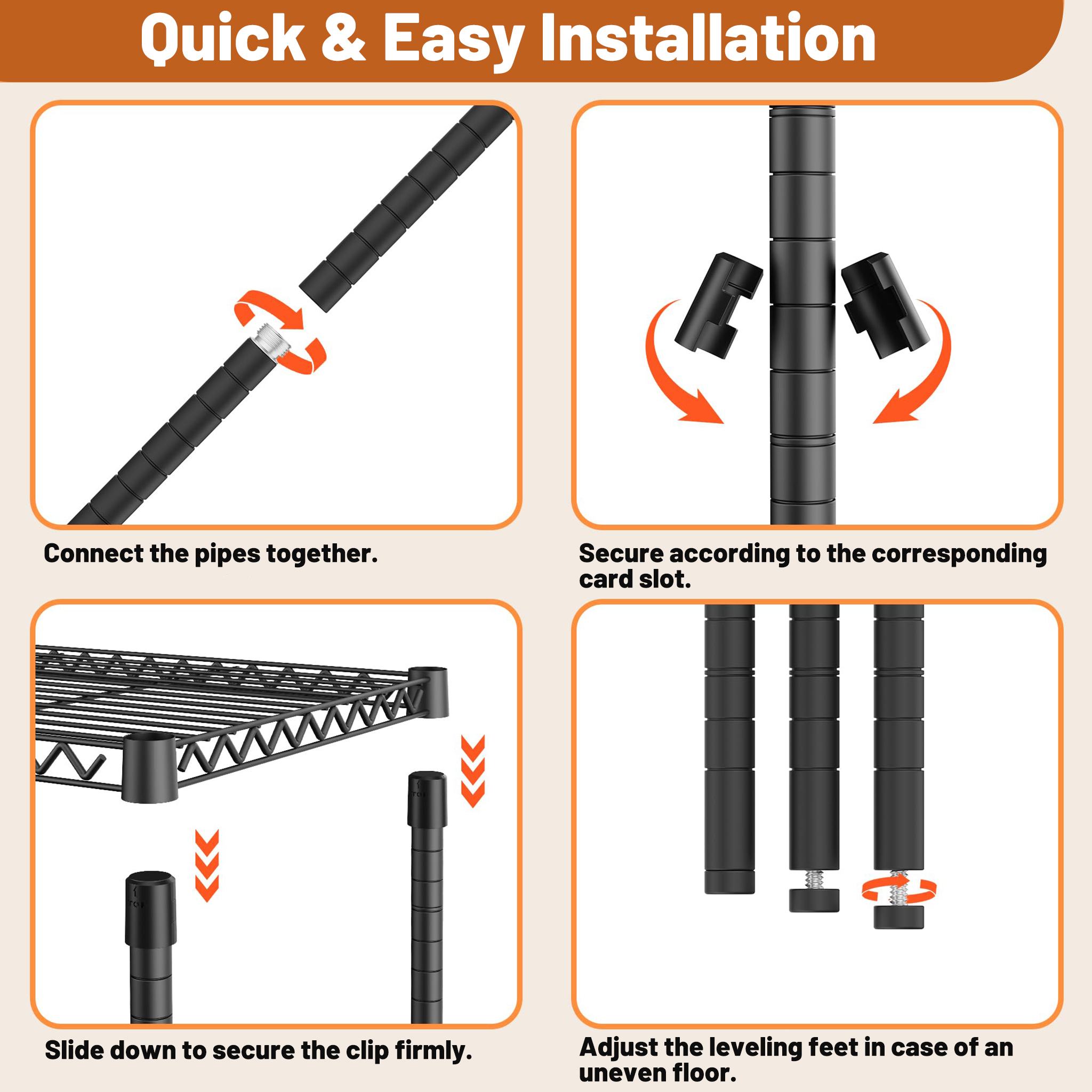 Quick & Easy Installation

Connect the pipes together.

Secure according to the corresponding card slot.

Slide down to secure the clip firmly.

Adjust the leveling feet in case of an uneven floor.