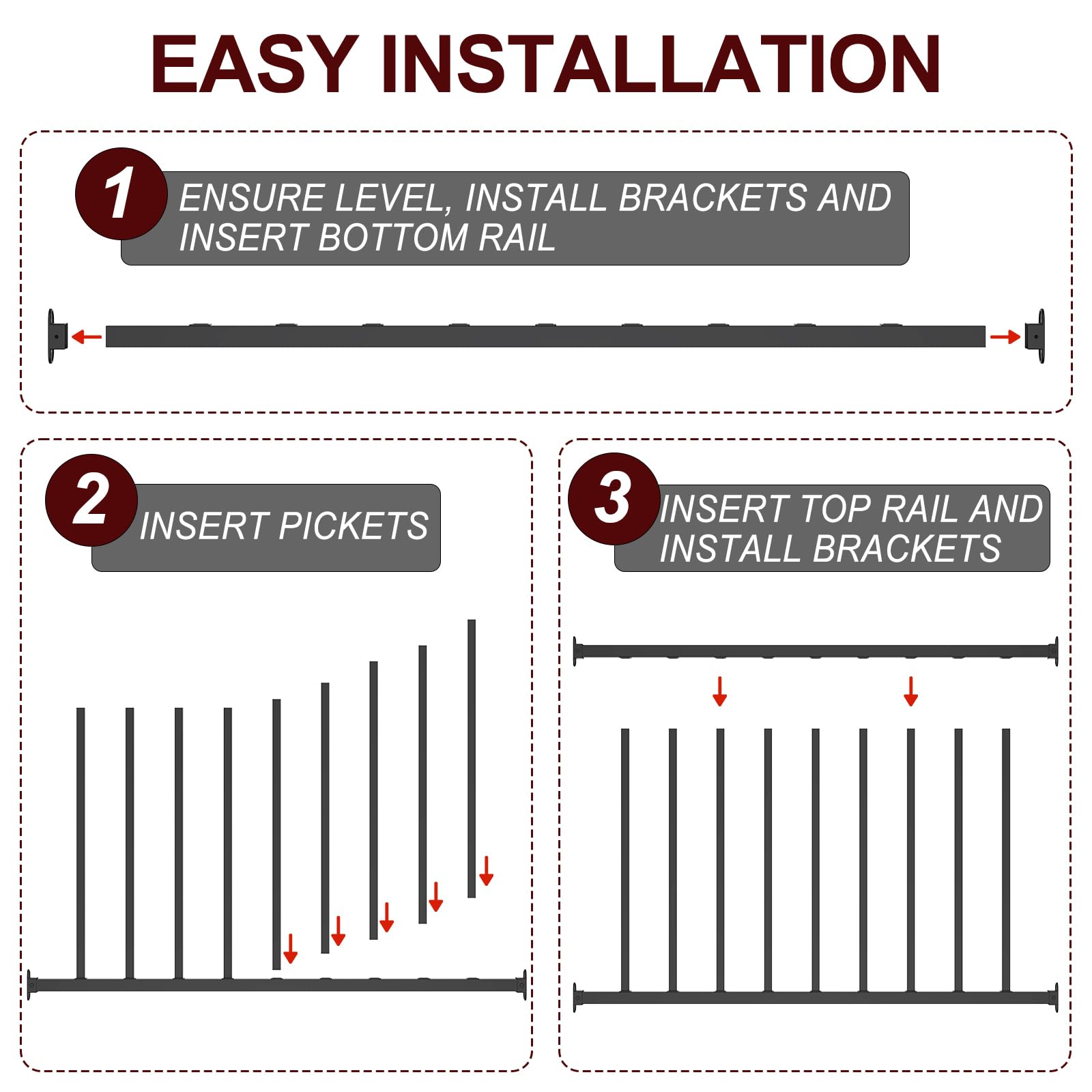 EASY INSTALLATION

1 ENSURE LEVEL, INSTALL BRACKETS AND INSERT BOTTOM RAIL

2 INSERT PICKETS

3 INSERT TOP RAIL AND INSTALL BRACKETS