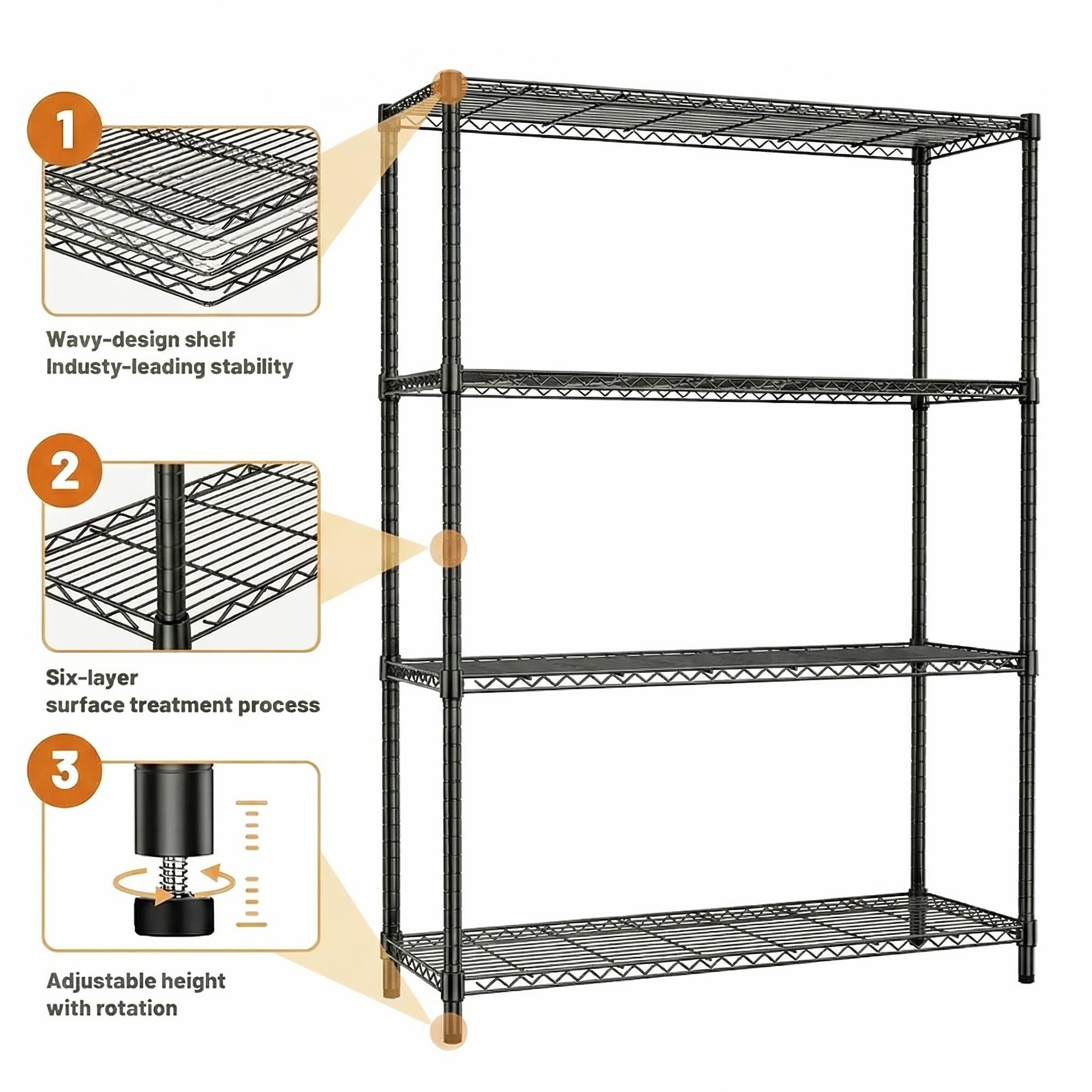 1

Wavy-design shelf
Industy-leading stability

2

Six-layer
surface treatment process

3

Adjustable height
with rotation