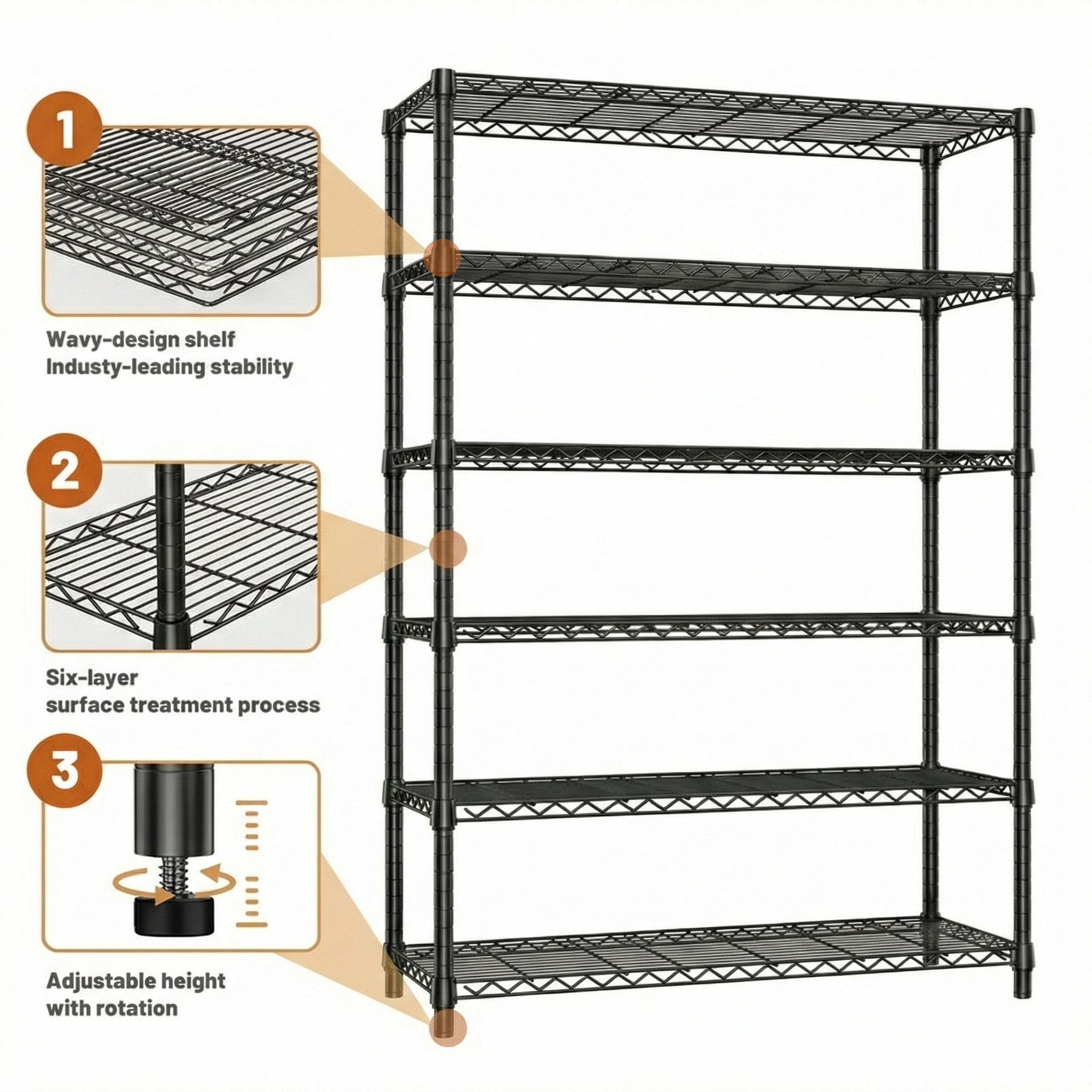 1

Wavy-design shelf
Industy-leading stability

2

Six-layer
surface treatment process

3

Adjustable height
with rotation