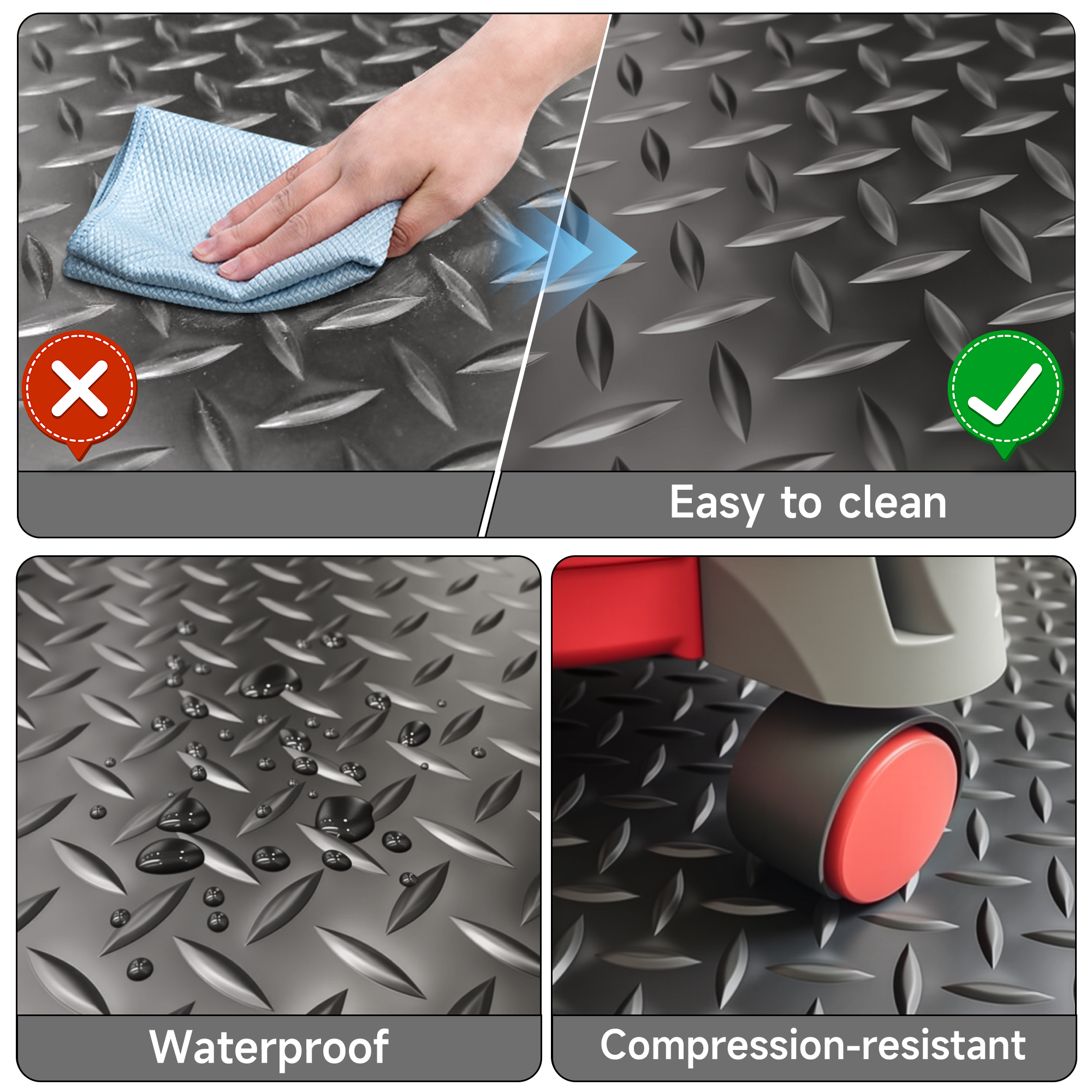 Easy to clean

Waterproof

Compression-resistant