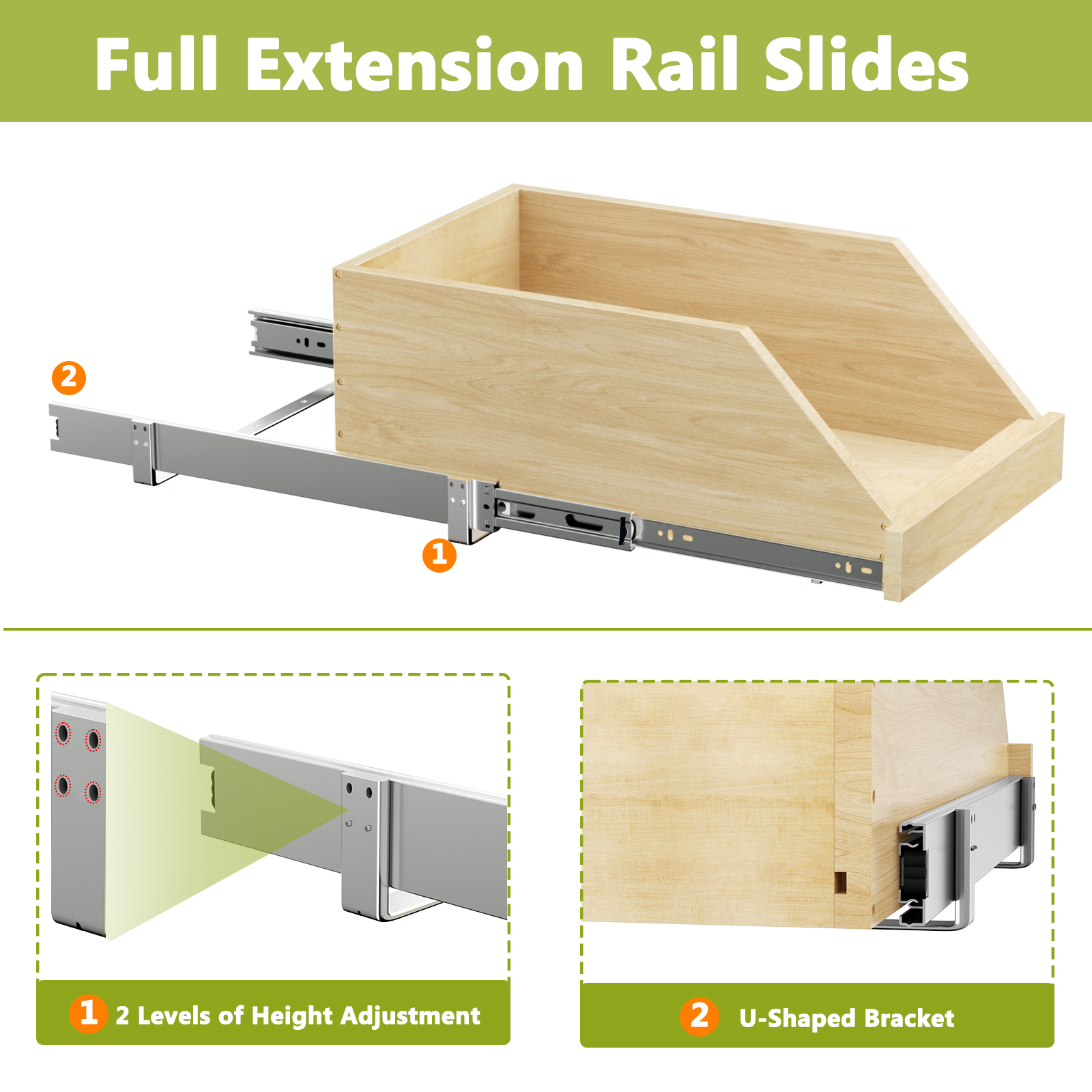 Full Extension Rail Slides

2

1

1 2 Levels of Height Adjustment

2 U-Shaped Bracket