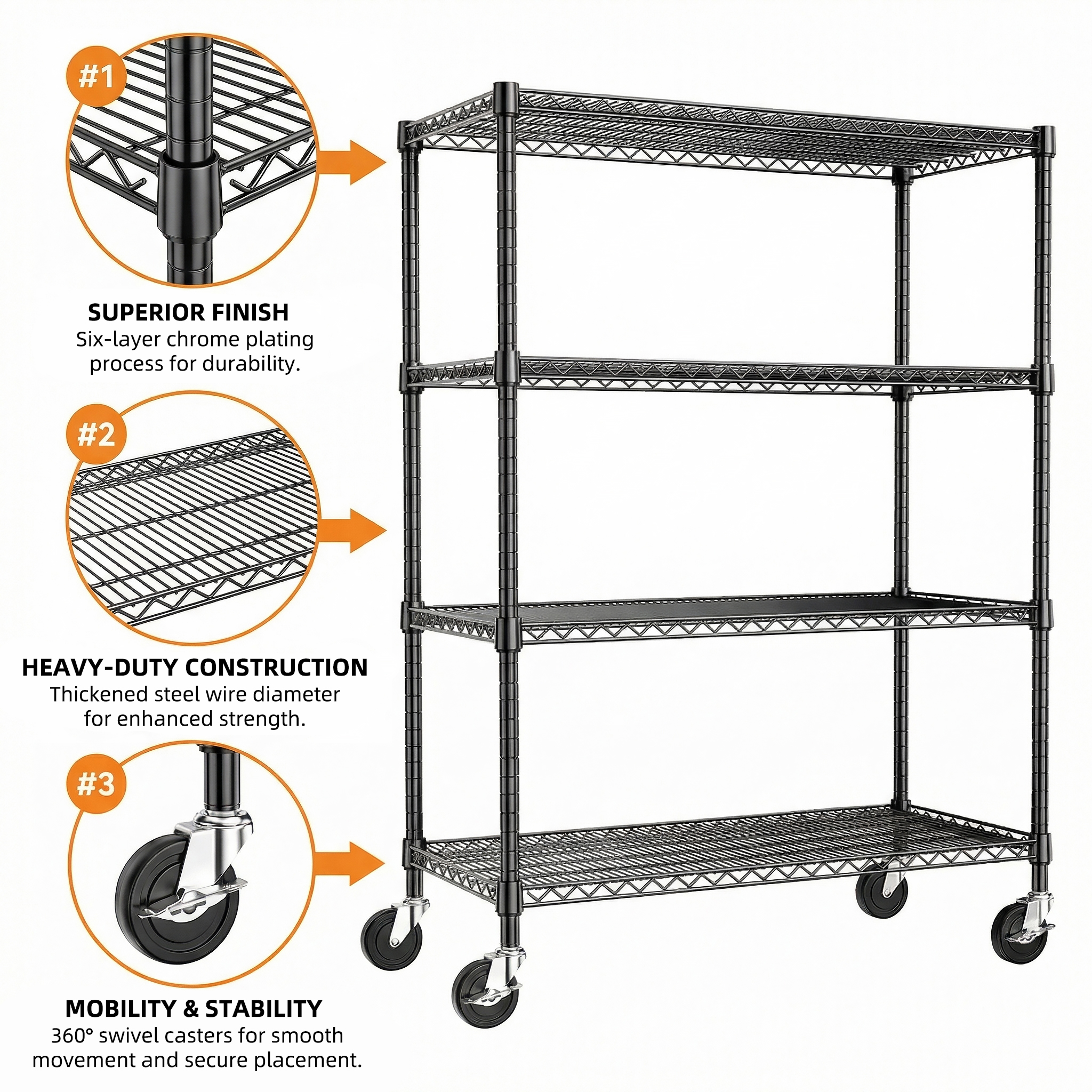 #1

SUPERIOR FINISH
Six-layer chrome plating process for durability.

#2

HEAVY-DUTY CONSTRUCTION
Thickened steel wire diameter for enhanced strength.

#3

MOBILITY & STABILITY
360° swivel casters for smooth movement and secure placement.