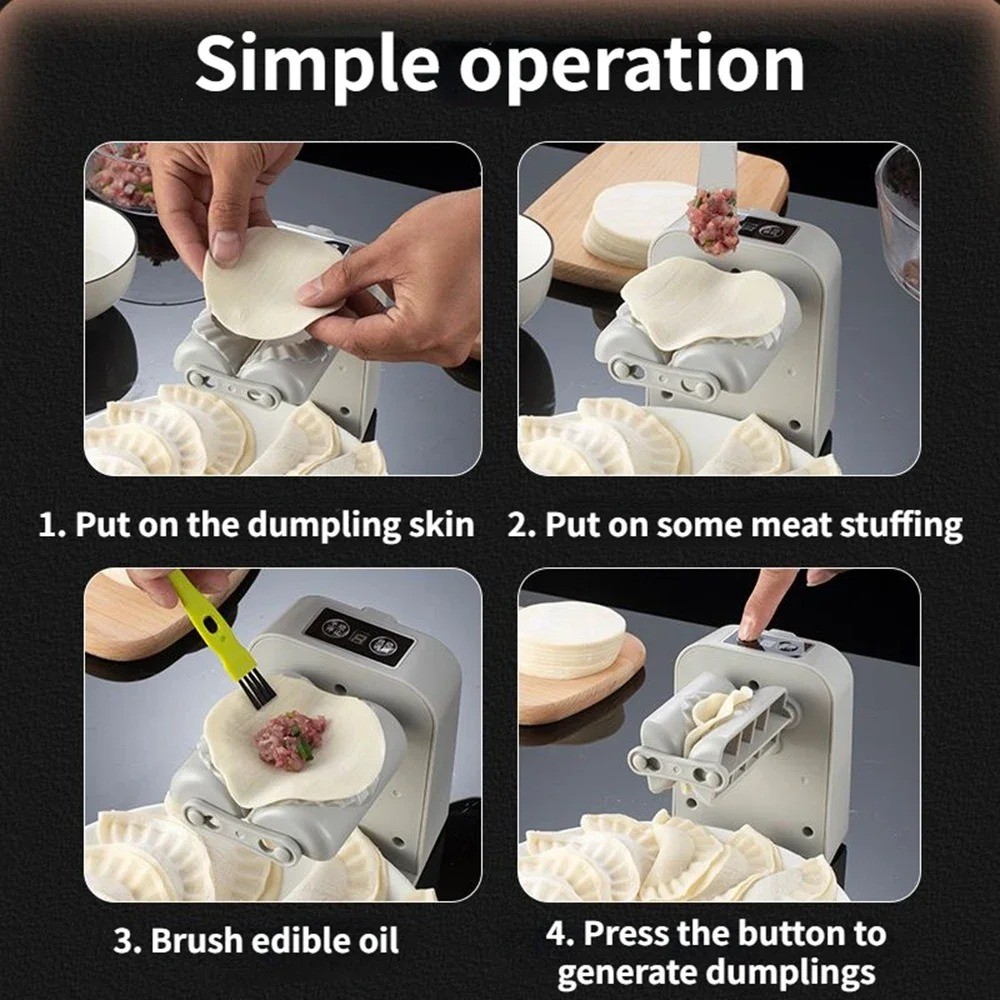 Simple operation

1. Put on the dumpling skin

2. Put on some meat stuffing

3. Brush edible oil

4. Press the button to generate dumplings