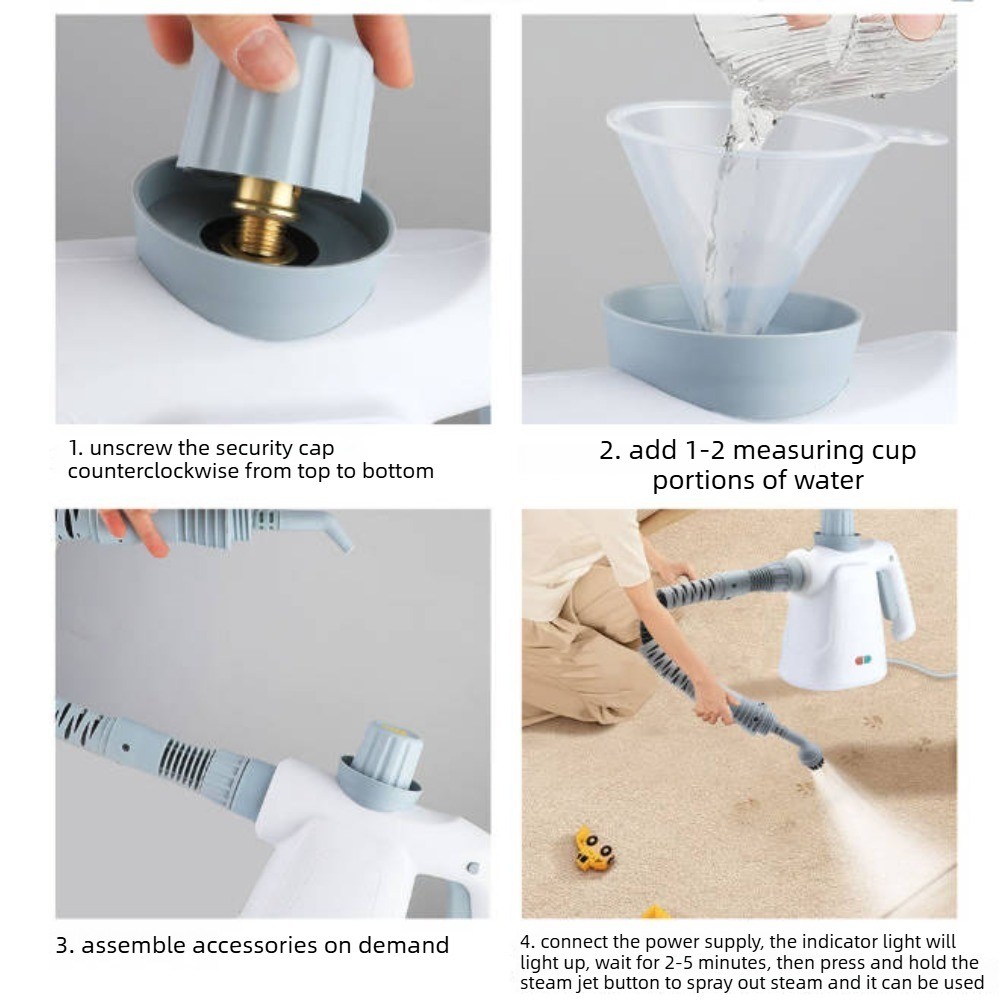 1. unscrew the security cap counterclockwise from top to bottom

2. add 1-2 measuring cup portions of water

3. assemble accessories on demand

4. connect the power supply, the indicator light will light up, wait for 2-5 minutes, then press and hold the steam jet button to spray out steam and it can be used