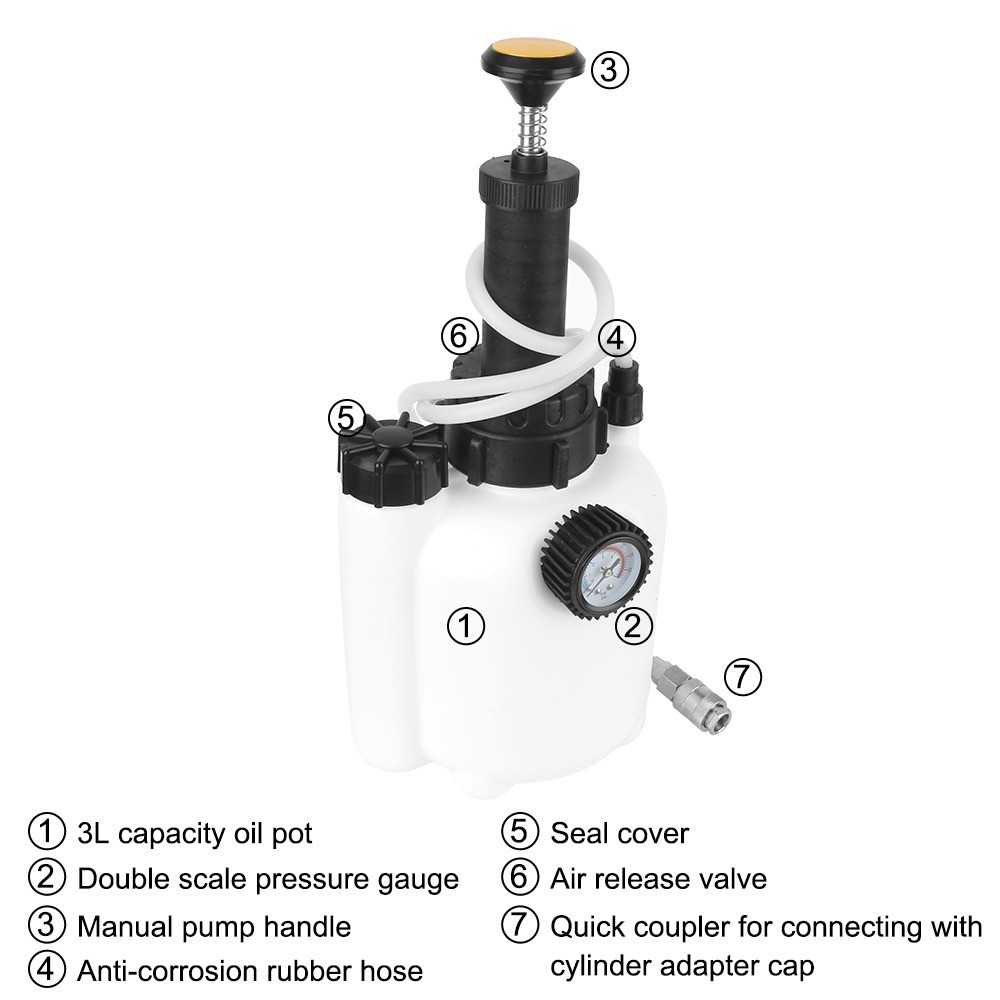 ③
⑥
④
⑤
①
②
⑦

① 3L capacity oil pot
② Double scale pressure gauge
③ Manual pump handle
④ Anti-corrosion rubber hose

⑤ Seal cover
⑥ Air release valve
⑦ Quick coupler for connecting with cylinder adapter cap