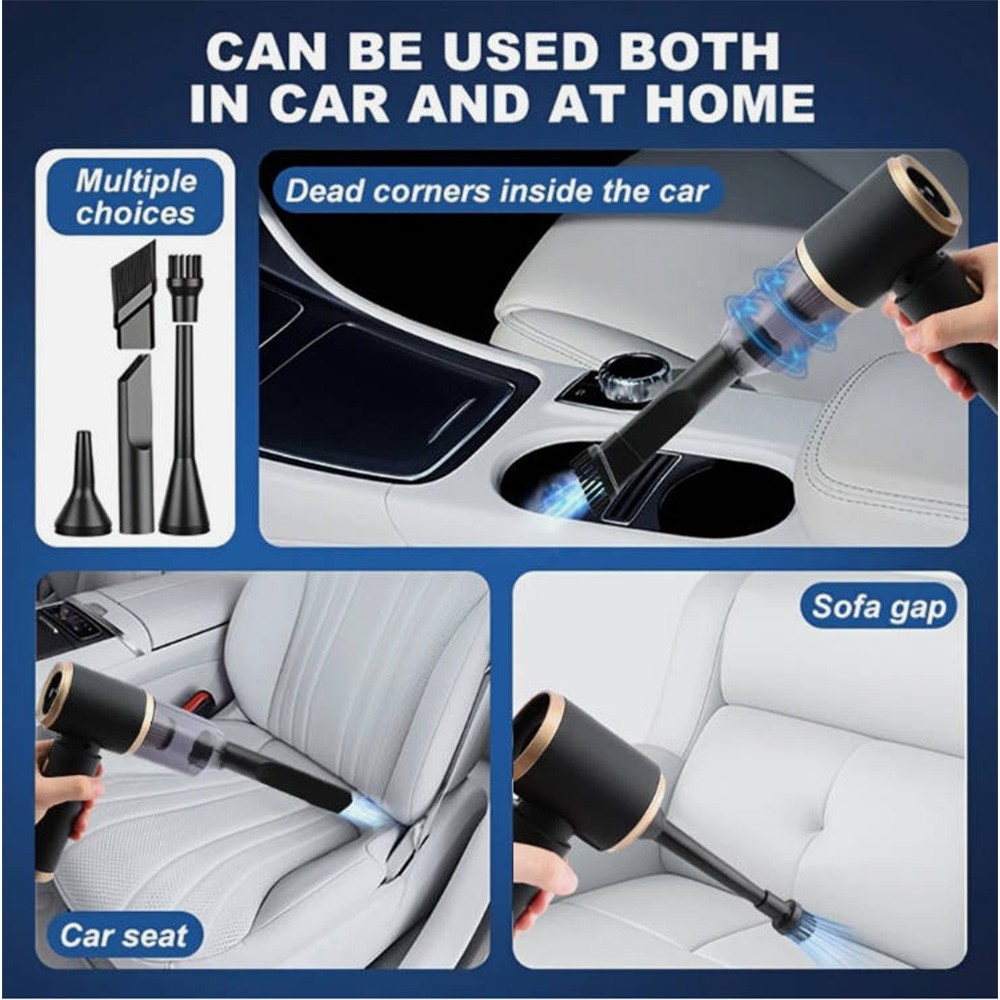 CAN BE USED BOTH IN CAR AND AT HOME

Multiple choices

Dead corners inside the car

Sofa gap

Car seat