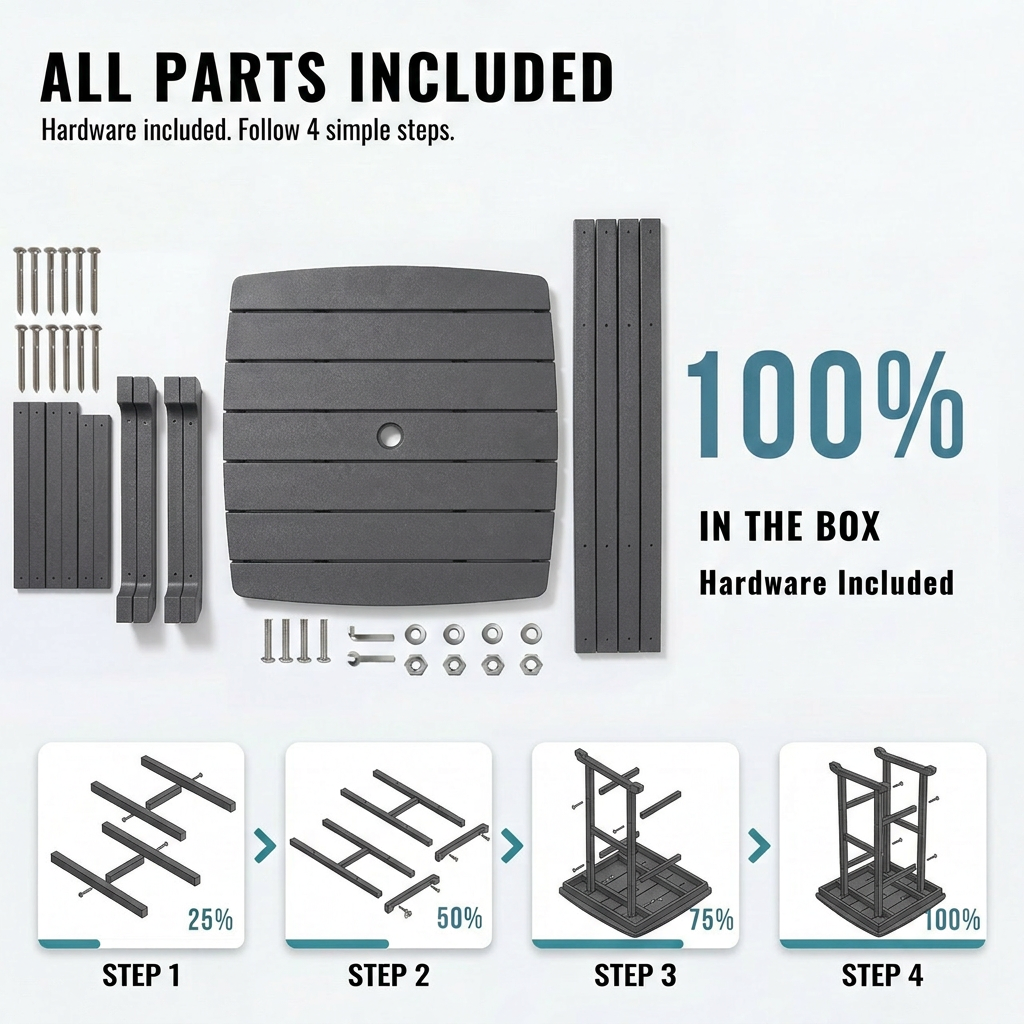 ALL PARTS INCLUDED
Hardware included. Follow 4 simple steps.

100%
IN THE BOX
Hardware Included

25%
STEP 1

50%
STEP 2

75%
STEP 3

100%
STEP 4