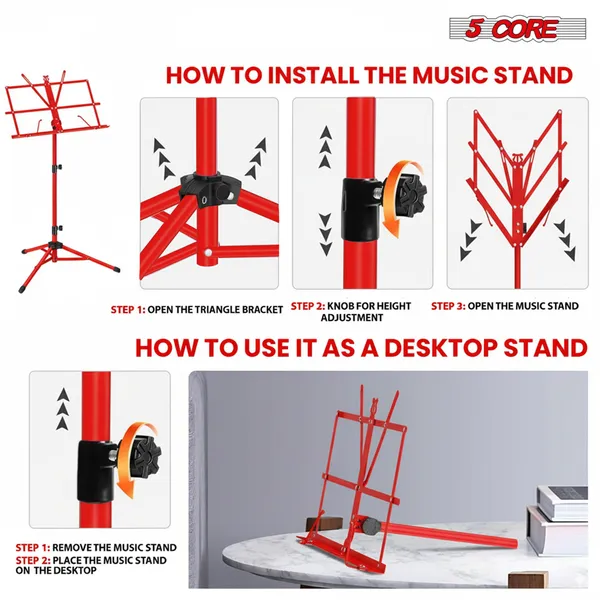 5 CORE

HOW TO INSTALL THE MUSIC STAND

STEP 1: OPEN THE TRIANGLE BRACKET

STEP 2: KNOB FOR HEIGHT ADJUSTMENT

STEP 3: OPEN THE MUSIC STAND

HOW TO USE IT AS A DESKTOP STAND

STEP 1: REMOVE THE MUSIC STAND
STEP 2: PLACE THE MUSIC STAND ON THE DESKTOP