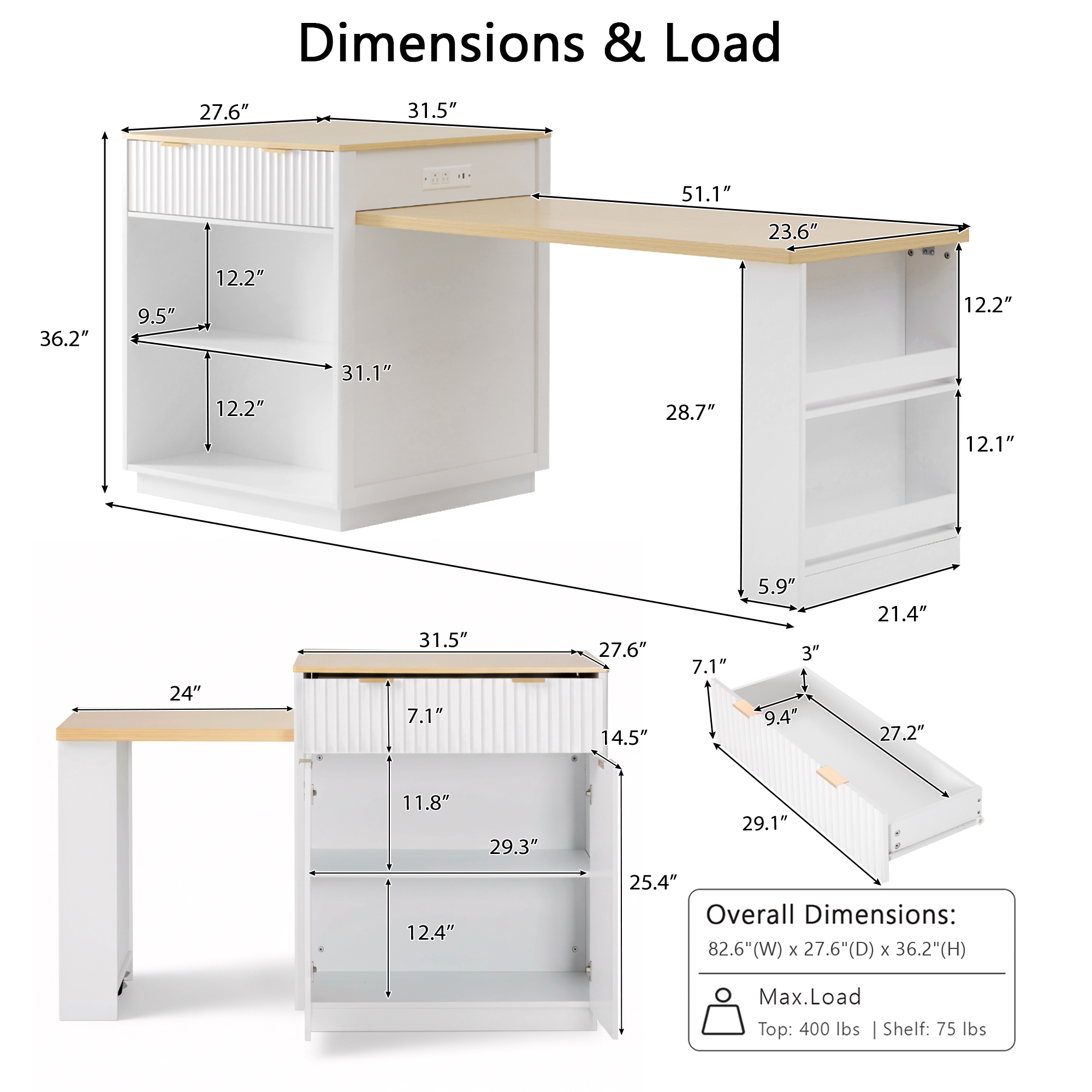 Dimensions & Load

27.6″
31.5″
51.1″
23.6″
36.2″
12.2″
9.5″
31.1″
12.2″
28.7″
12.2″
12.1″
5.9″
21.4″

31.5″
27.6″
24″
7.1″
14.5″
11.8″
29.3″
25.4″
12.4″

7.1″
3″
9.4″
27.2″
29.1″

Overall Dimensions:
82.6"(W) x 27.6"(D) x 36.2"(H)

Max.Load
Top: 400 lbs | Shelf: 75 lbs