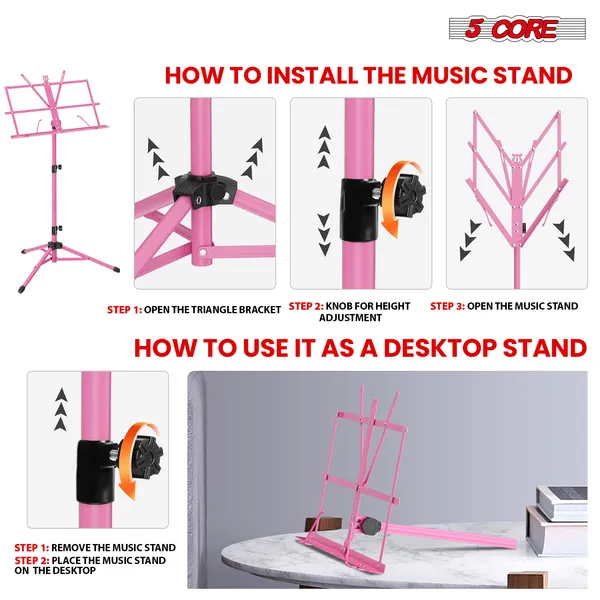 5 CORE

HOW TO INSTALL THE MUSIC STAND

STEP 1: OPEN THE TRIANGLE BRACKET

STEP 2: KNOB FOR HEIGHT ADJUSTMENT

STEP 3: OPEN THE MUSIC STAND

HOW TO USE IT AS A DESKTOP STAND

STEP 1: REMOVE THE MUSIC STAND
STEP 2: PLACE THE MUSIC STAND ON THE DESKTOP