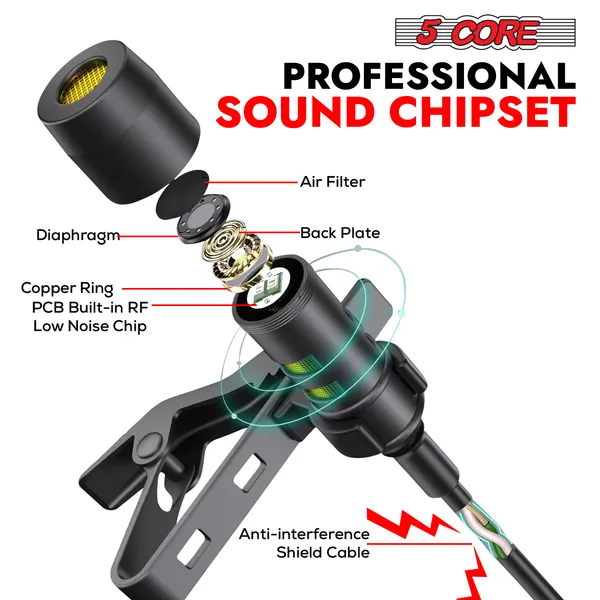 5 CORE

PROFESSIONAL
SOUND CHIPSET

Air Filter

Diaphragm

Back Plate

Copper Ring

PCB Built-in RF
Low Noise Chip

Anti-interference
Shield Cable