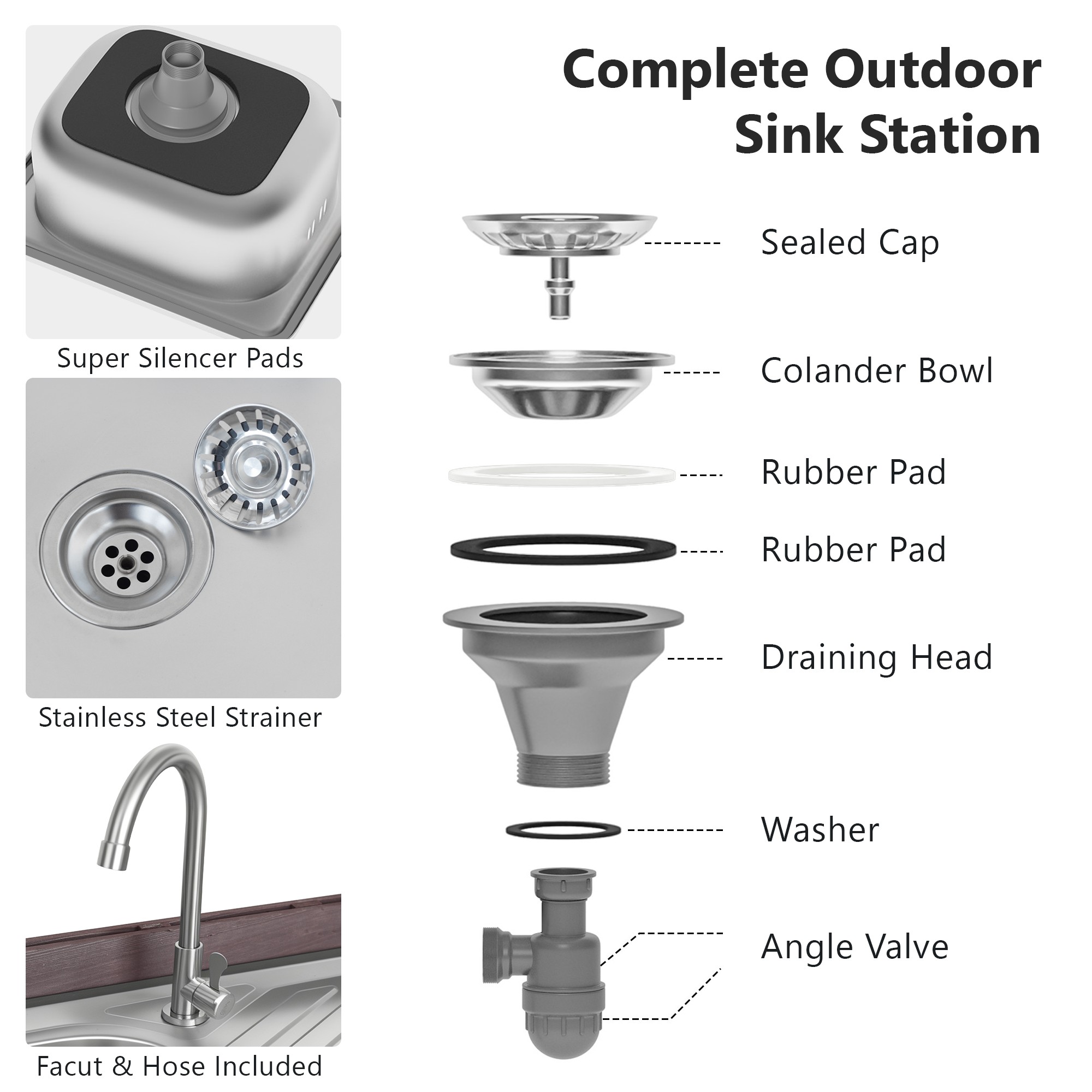 Super Silencer Pads

Stainless Steel Strainer

Facut & Hose Included

Complete Outdoor Sink Station

Sealed Cap

Colander Bowl

Rubber Pad

Rubber Pad

Draining Head

Washer

Angle Valve