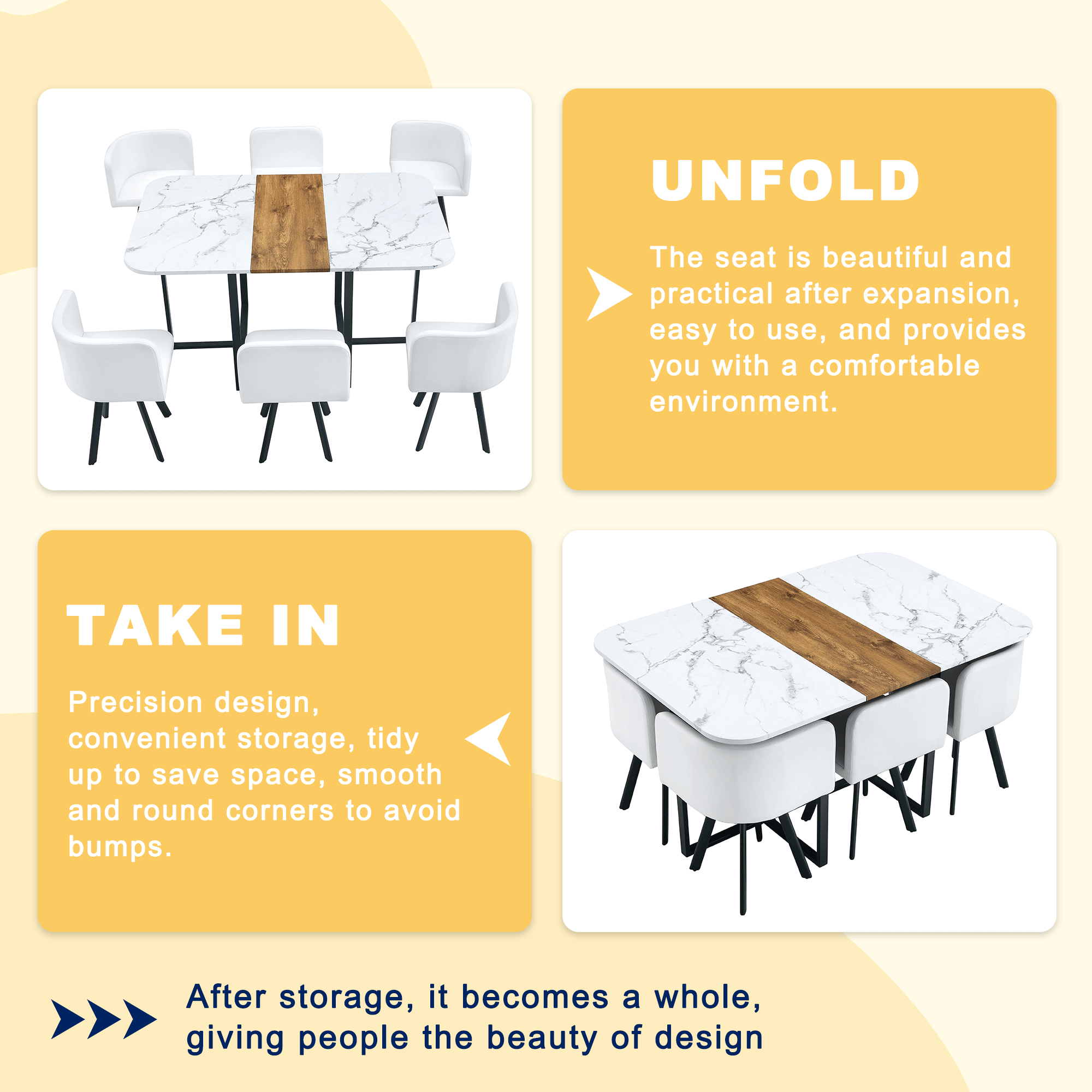 UNFOLD

The seat is beautiful and practical after expansion, easy to use, and provides you with a comfortable environment.

TAKE IN

Precision design, convenient storage, tidy up to save space, smooth and round corners to avoid bumps.

After storage, it becomes a whole, giving people the beauty of design