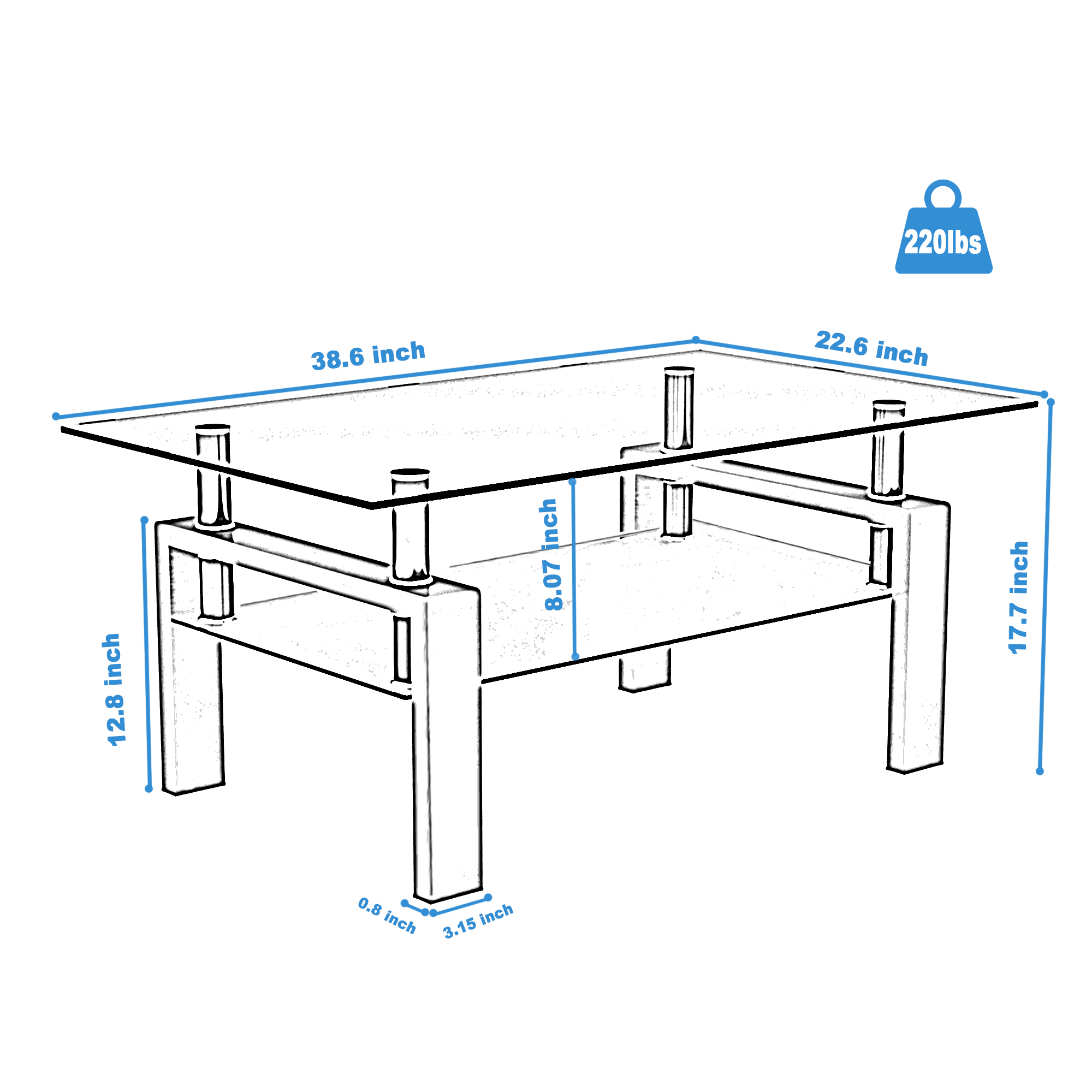 220lbs

38.6 inch

22.6 inch

8.07 inch

17.7 inch

12.8 inch

0.8 inch

3.15 inch