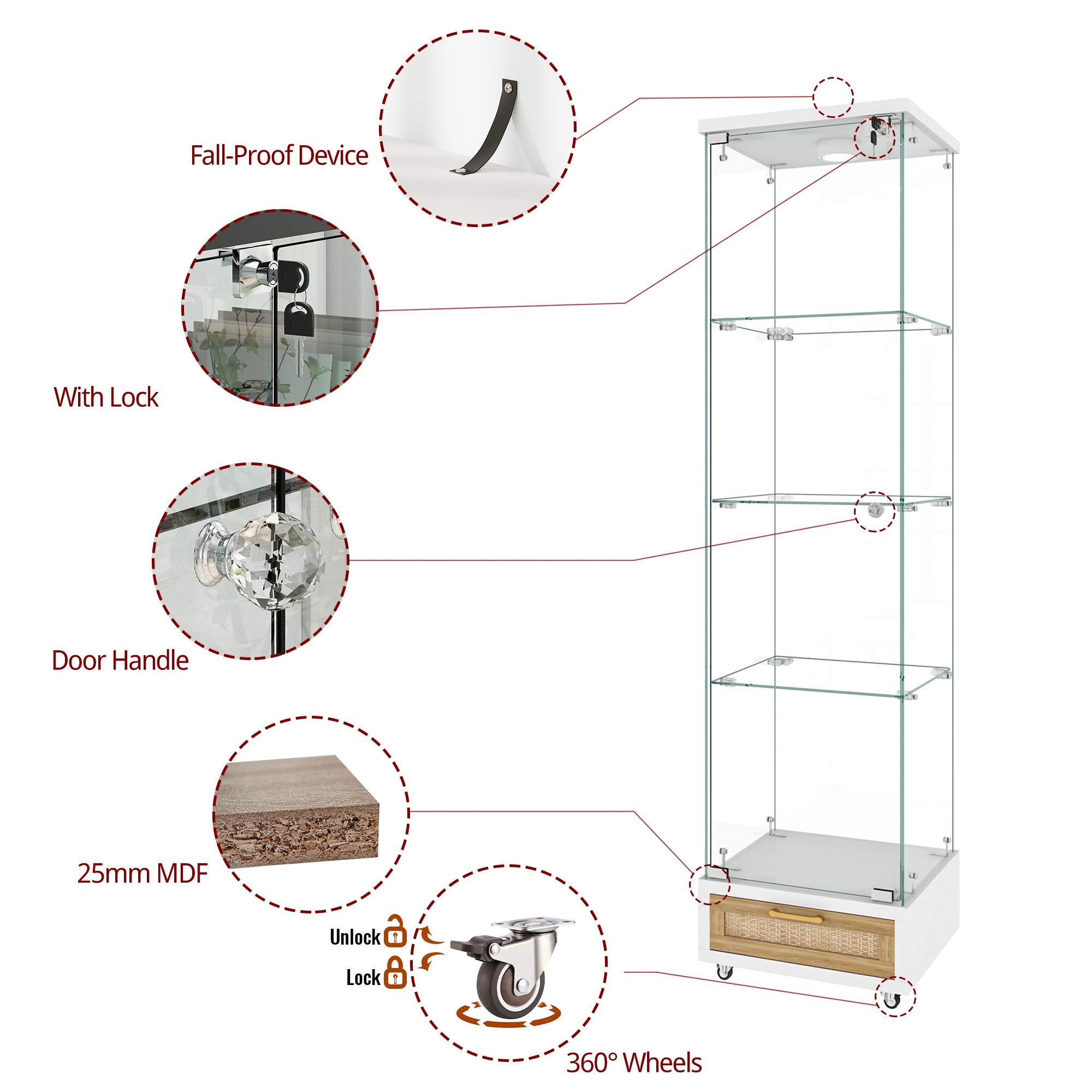 Fall-Proof Device

With Lock

Door Handle

25mm MDF

Unlock

Lock

360° Wheels