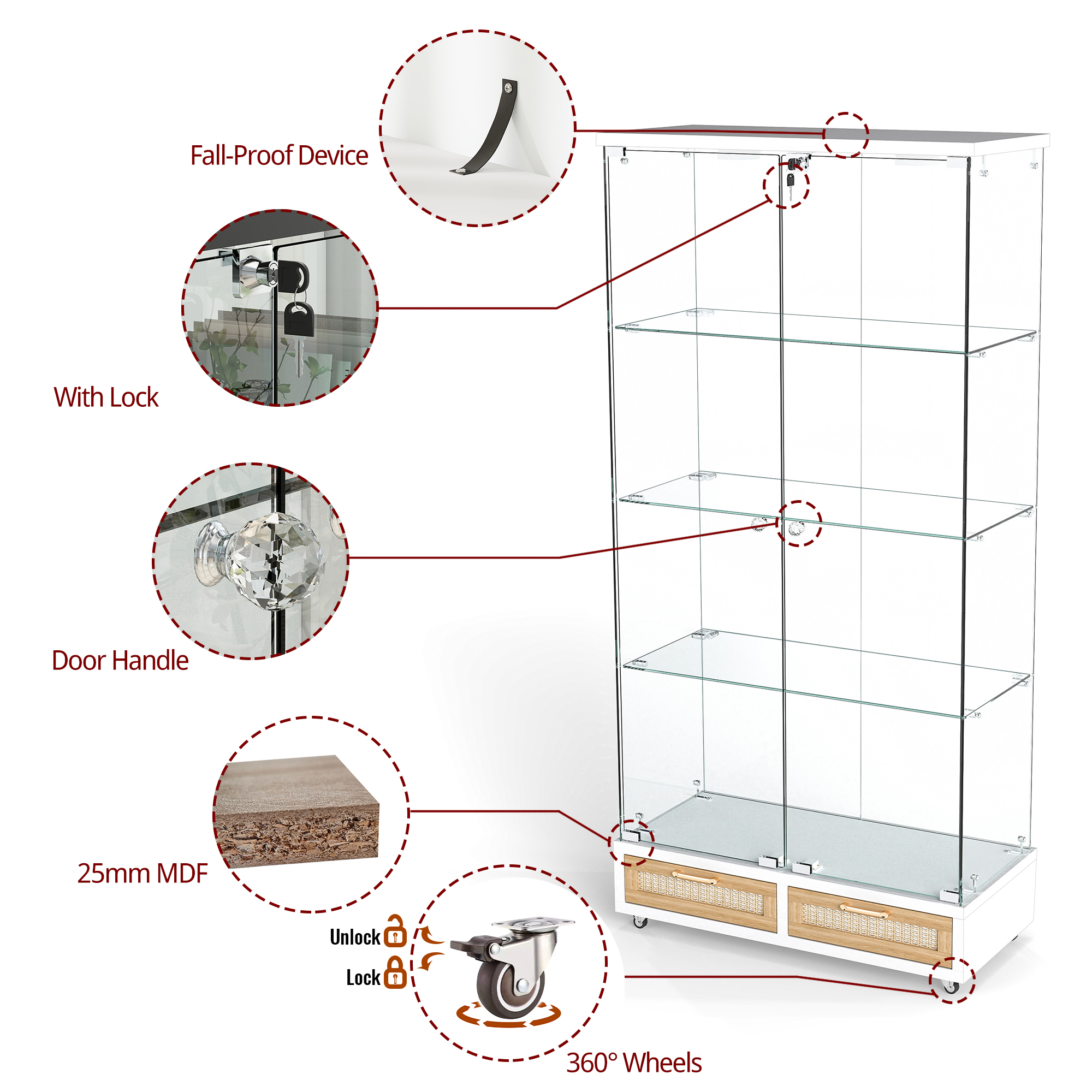 Fall-Proof Device

With Lock

Door Handle

25mm MDF

Unlock

Lock

360° Wheels