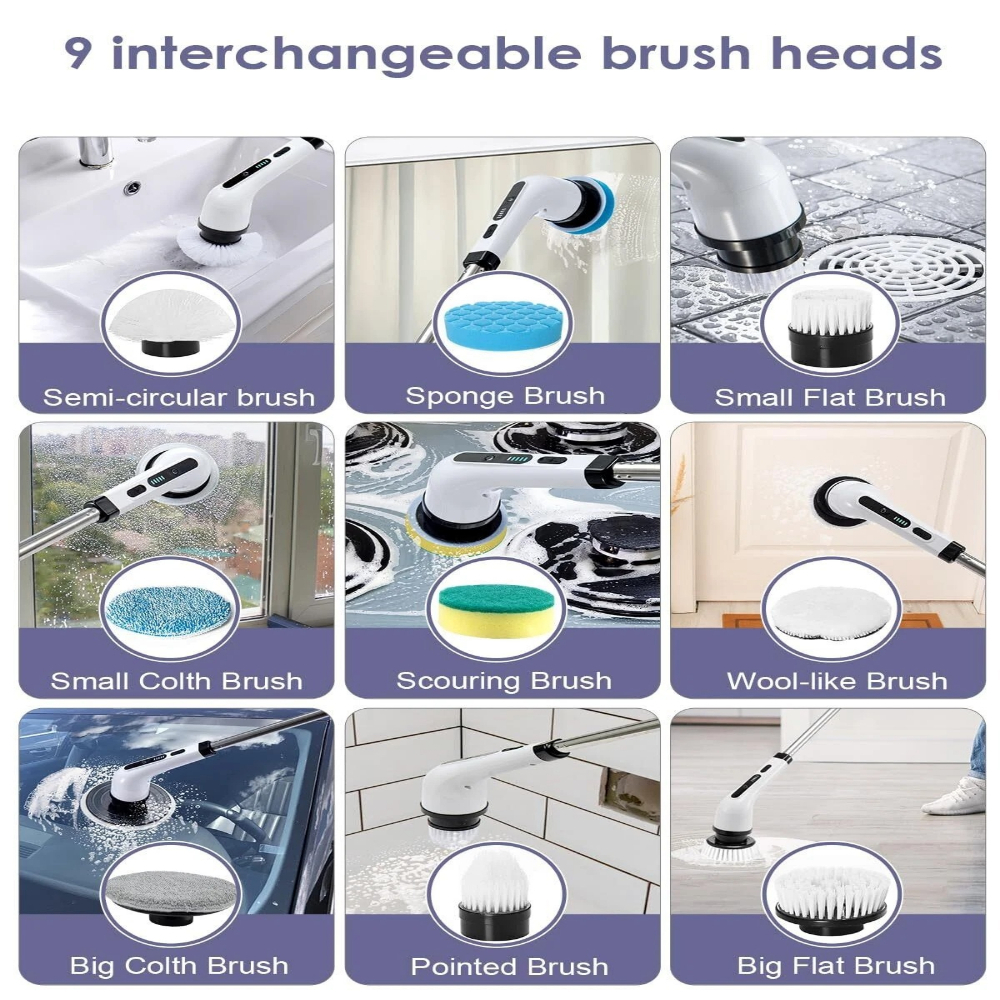 9 interchangeable brush heads

Semi-circular brush

Sponge Brush

Small Flat Brush

Small Colth Brush

Scouring Brush

Wool-like Brush

Big Colth Brush

Pointed Brush

Big Flat Brush